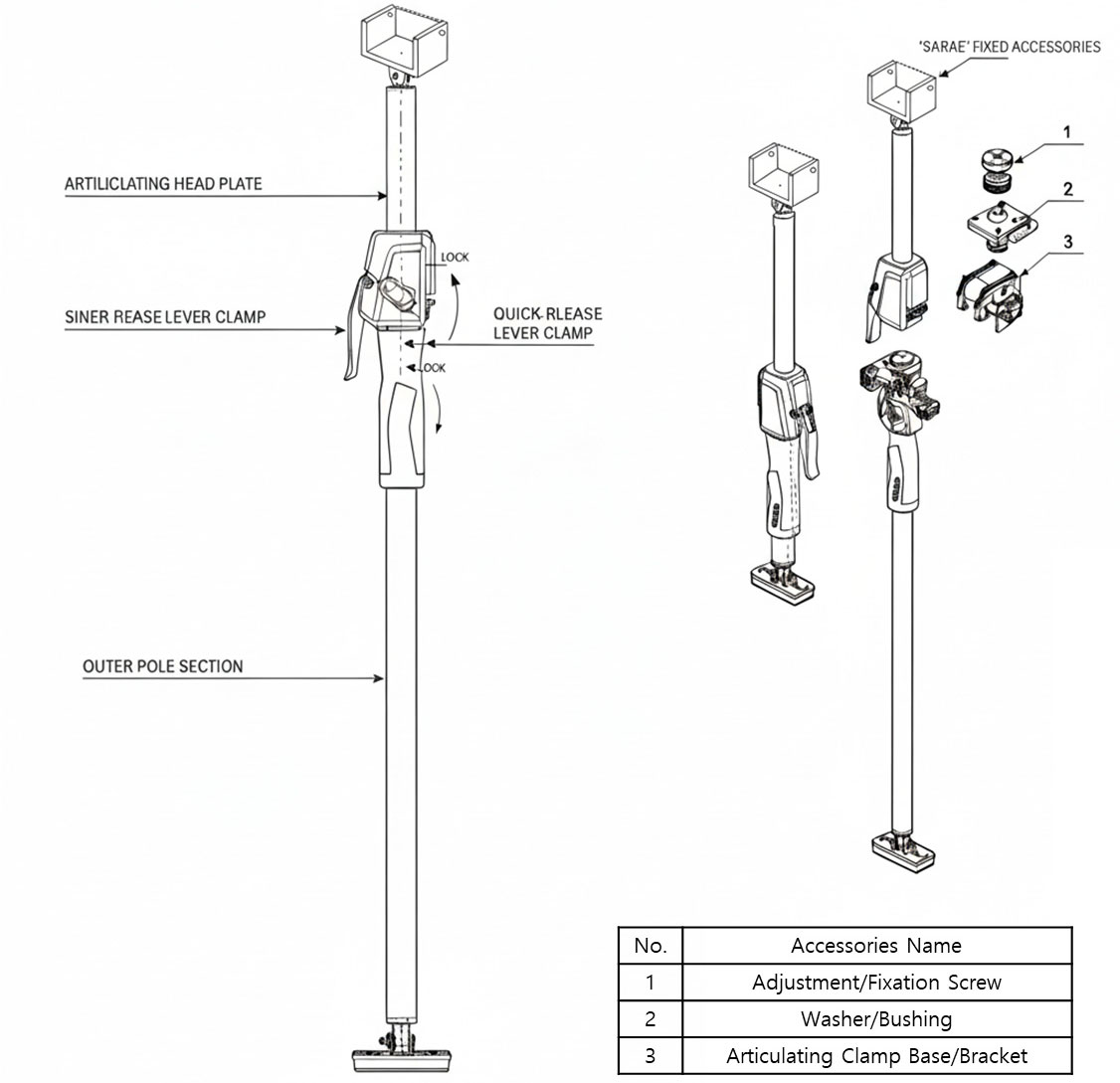 ARTILICLATING HEAD PLATE

LOCK

SINER REASE LEVER CLAMP

QUICK-RLEASE LEVER CLAMP

LOCK

OUTER POLE SECTION

'SARAE' FIXED ACCESSORIES

1

2

3

| No. | Accessories Name |
|---|---|
| 1 | Adjustment/Fixation Screw |
| 2 | Washer/Bushing |
| 3 | Articulating Clamp Base/Bracket |