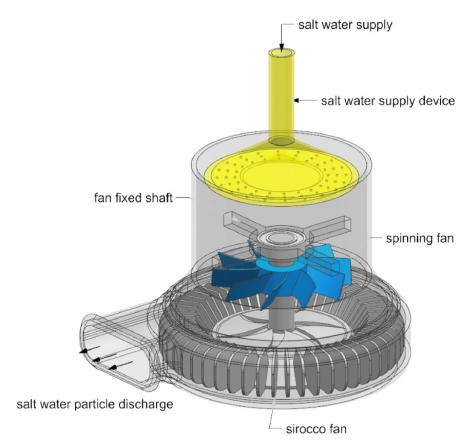 salt water supply

salt water supply device

fan fixed shaft

spinning fan

salt water particle discharge

sirocco fan