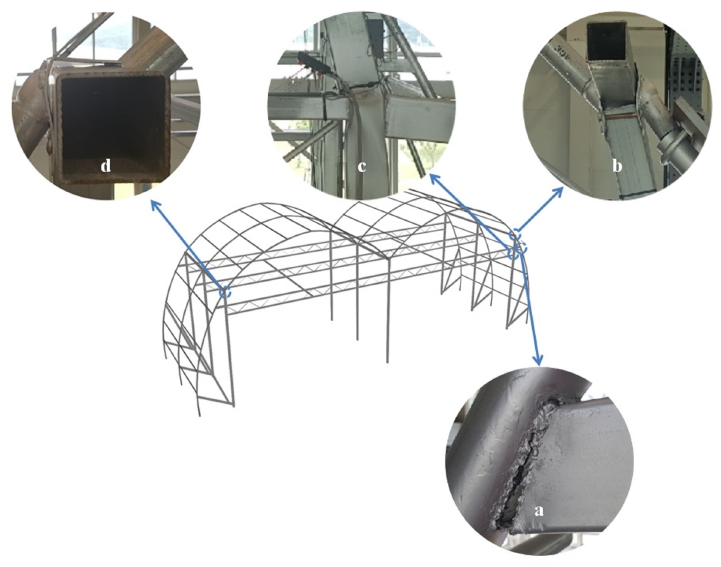 d

c

b

a