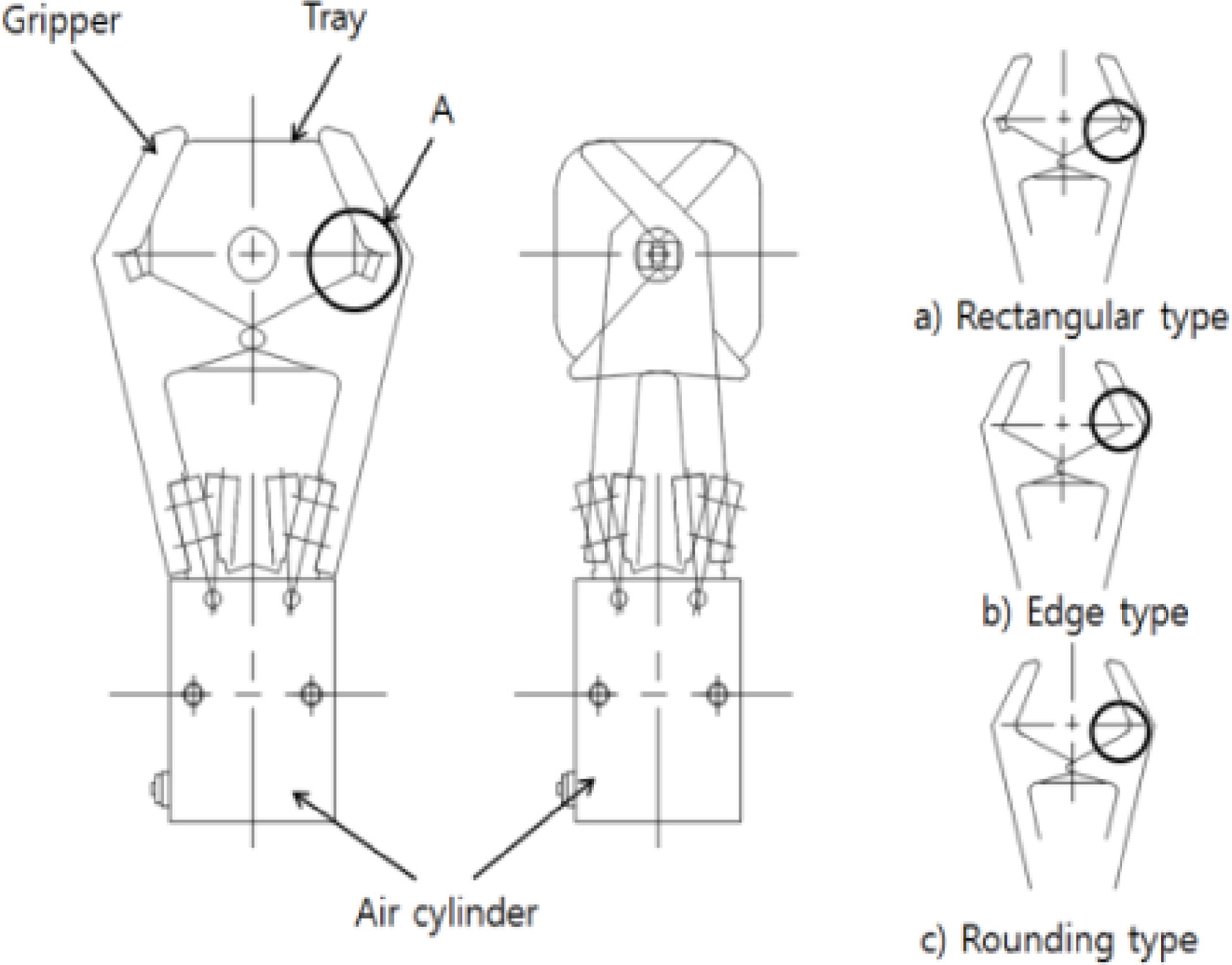 Gripper
Tray
A
Air cylinder
a) Rectangular type
b) Edge type
c) Rounding type