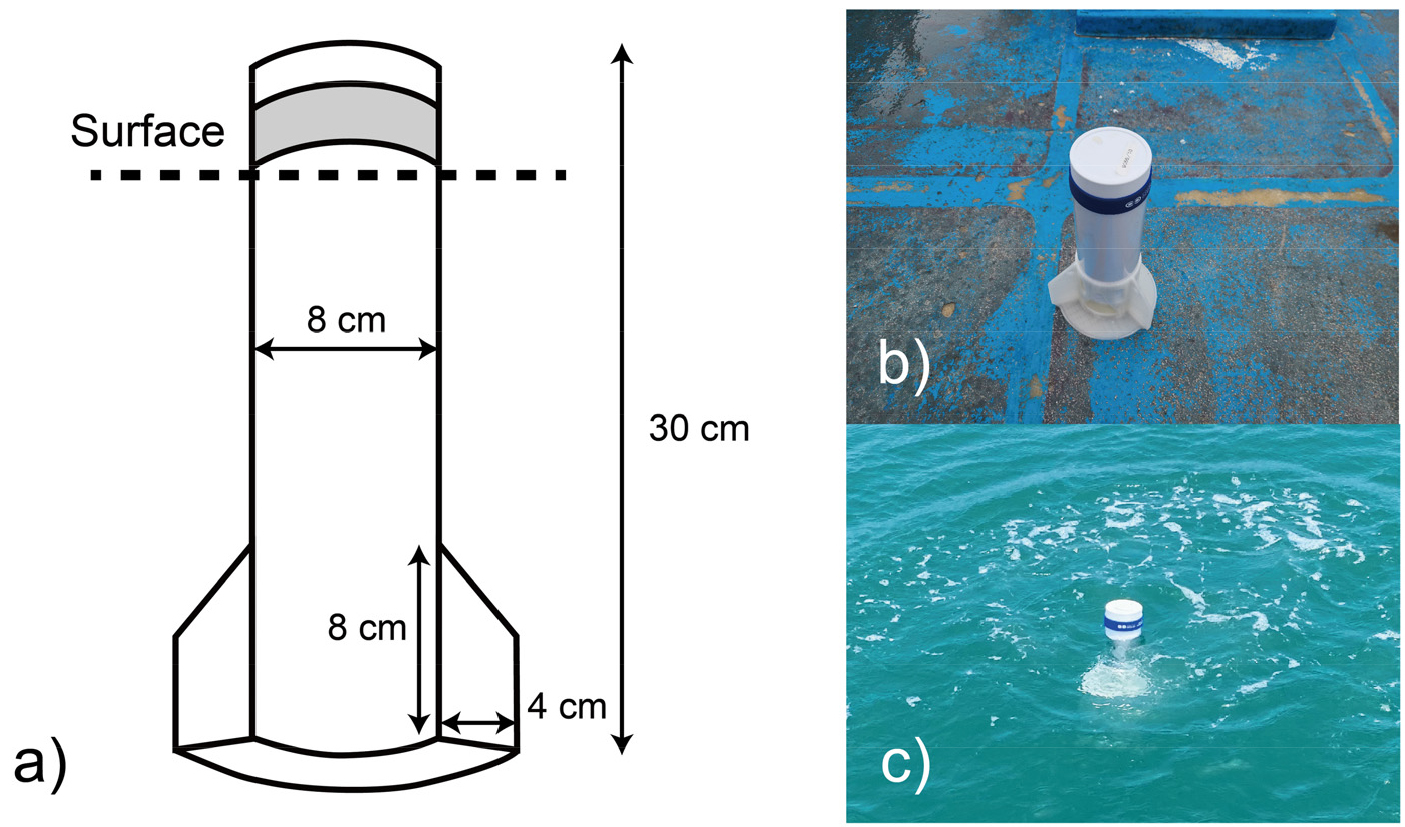 Surface

8 cm

30 cm

8 cm

4 cm

a)

b)

c)