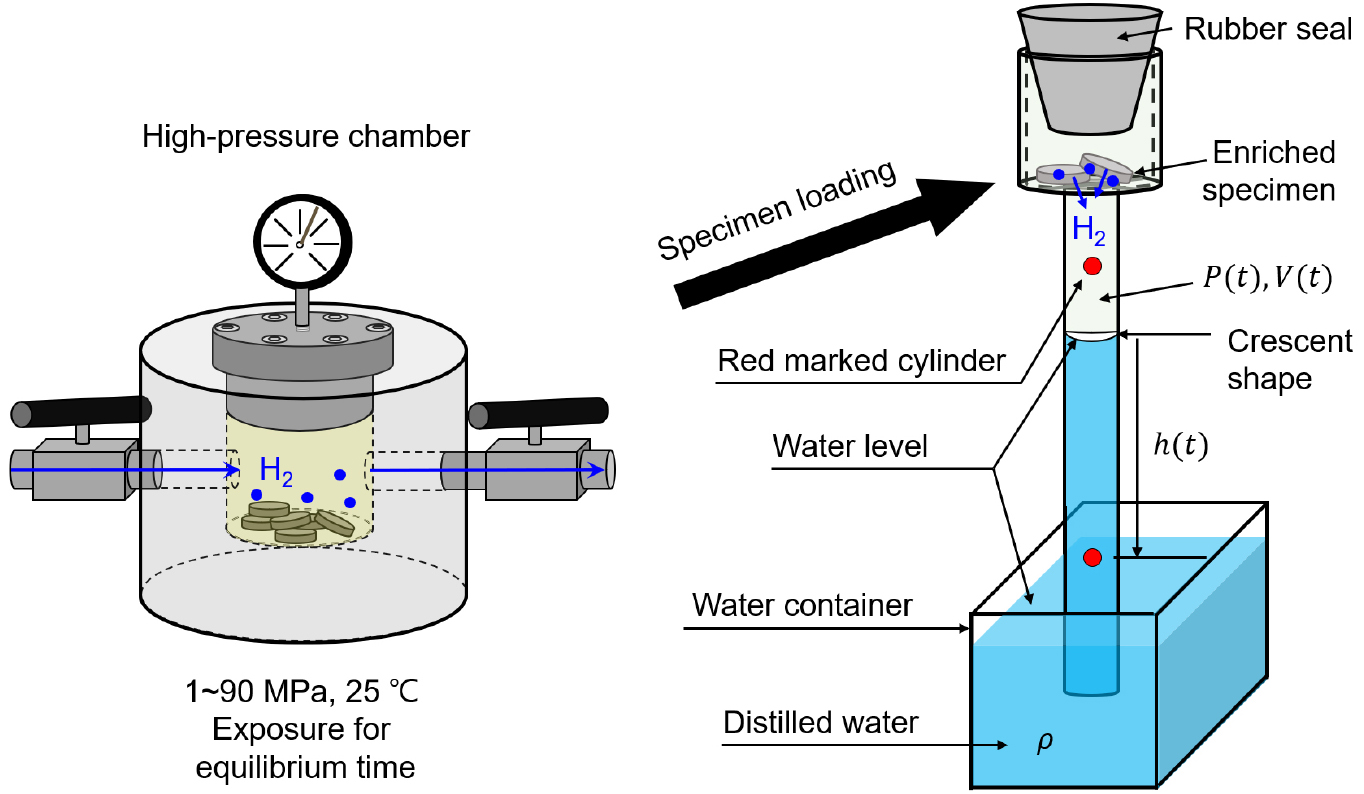 High-pressure chamber

$H_2$

1~90 MPa, 25 ℃
Exposure for equilibrium time

Specimen loading

Rubber seal

Enriched specimen

$H_2$

$P(t), V(t)$

Red marked cylinder

Crescent shape

Water level

$h(t)$

Water container

Distilled water

$\rho$