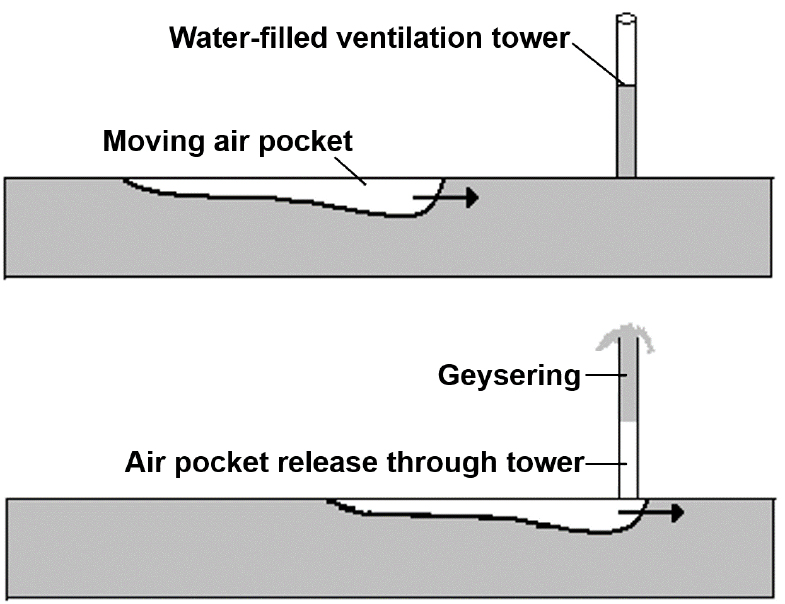 Water-filled ventilation tower

Moving air pocket

Geysering

Air pocket release through tower