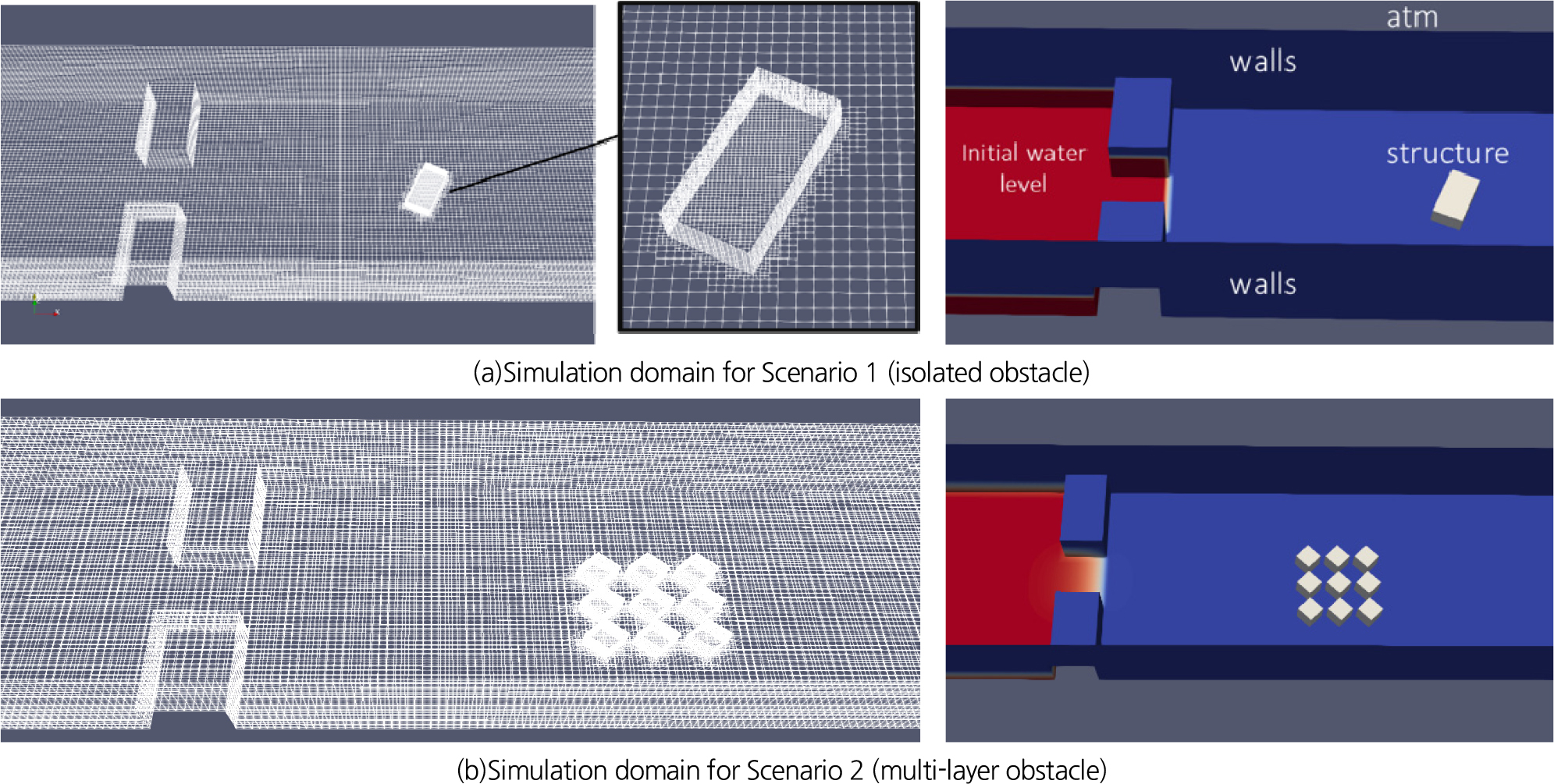 atm
walls
Initial water level
structure
walls

(a)Simulation domain for Scenario 1 (isolated obstacle)

(b)Simulation domain for Scenario 2 (multi-layer obstacle)