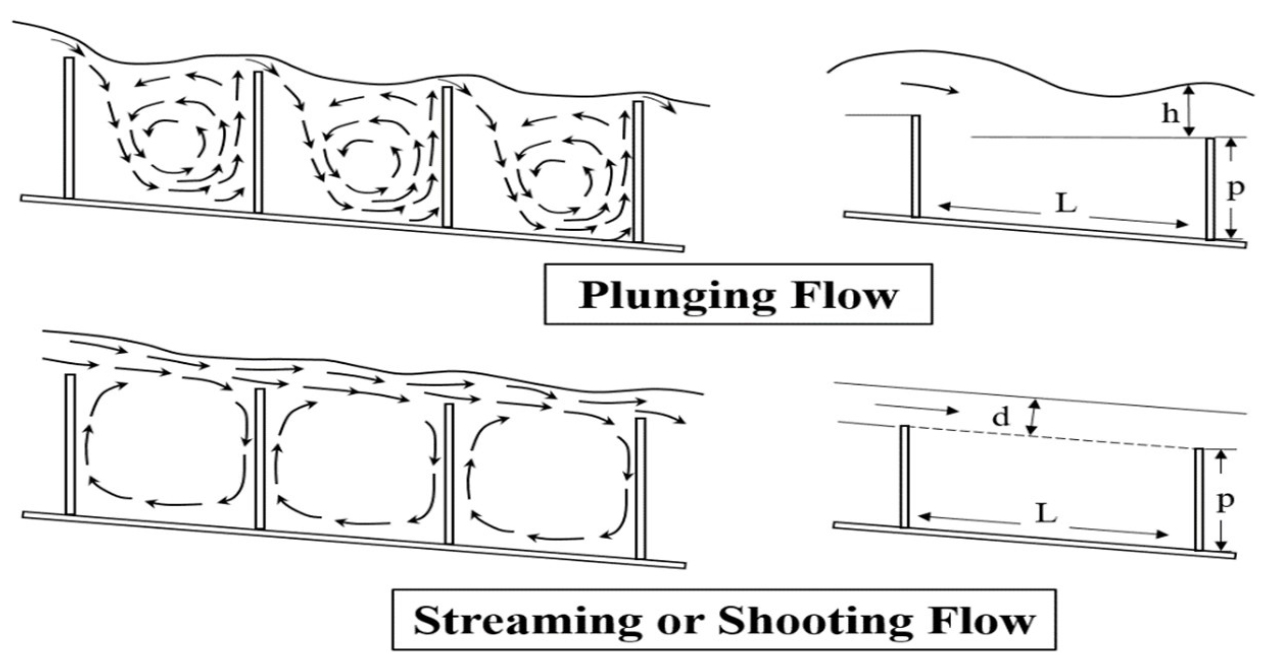 h
p
L
Plunging Flow
d
p
L
Streaming or Shooting Flow