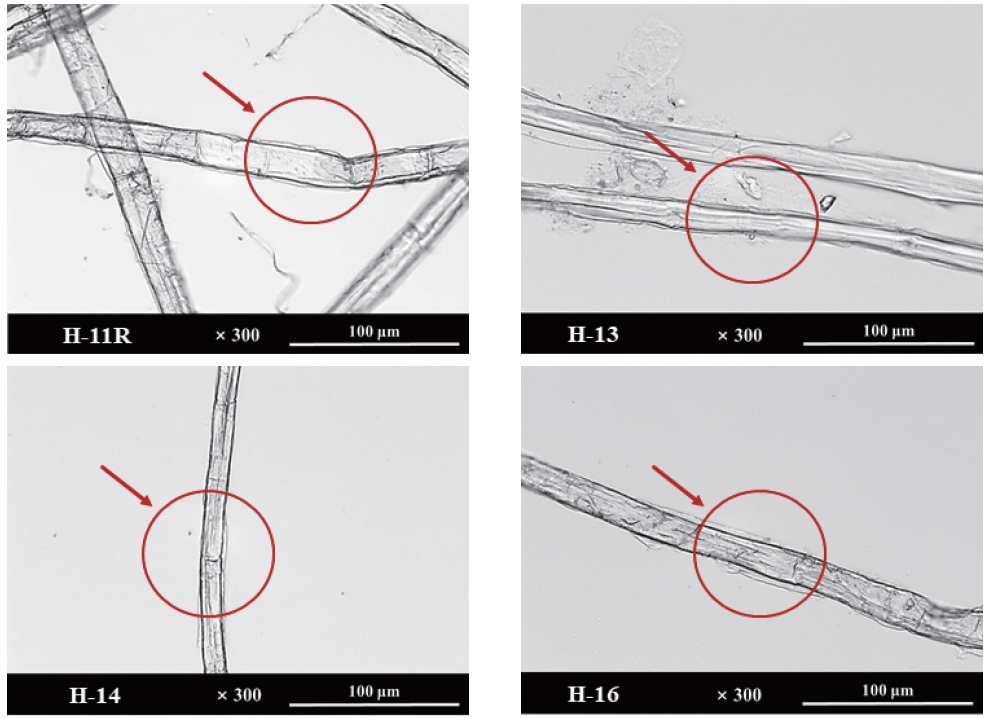 H-11R × 300 100 μm

H-13 × 300 100 μm

H-14 × 300 100 μm

H-16 × 300 100 μm