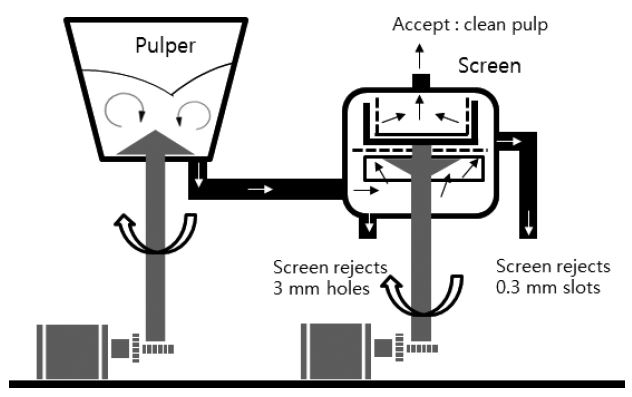 Pulper

Accept : clean pulp

Screen

Screen rejects
3 mm holes

Screen rejects
0.3 mm slots