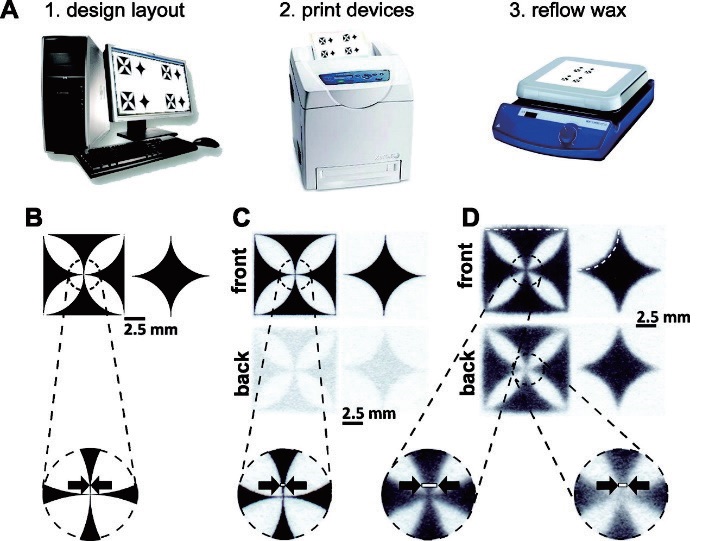 A
1. design layout
2. print devices
3. reflow wax

B
2.5 mm

C
front
back
2.5 mm

D
front
back
2.5 mm