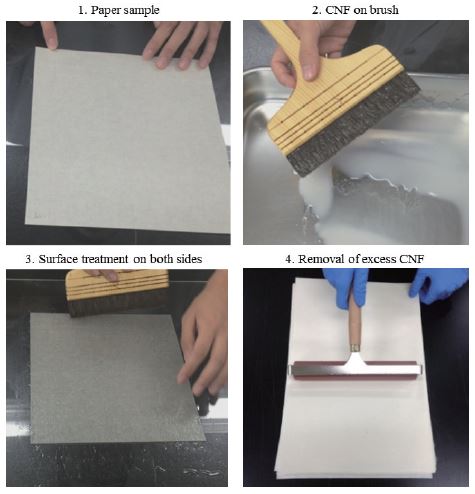 1. Paper sample

2. CNF on brush

3. Surface treatment on both sides

4. Removal of excess CNF