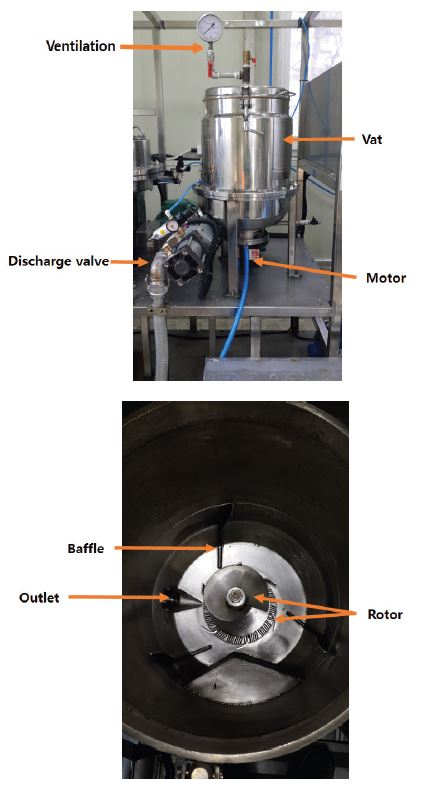 Ventilation

Vat

Discharge valve

Motor

Baffle

Outlet

Rotor