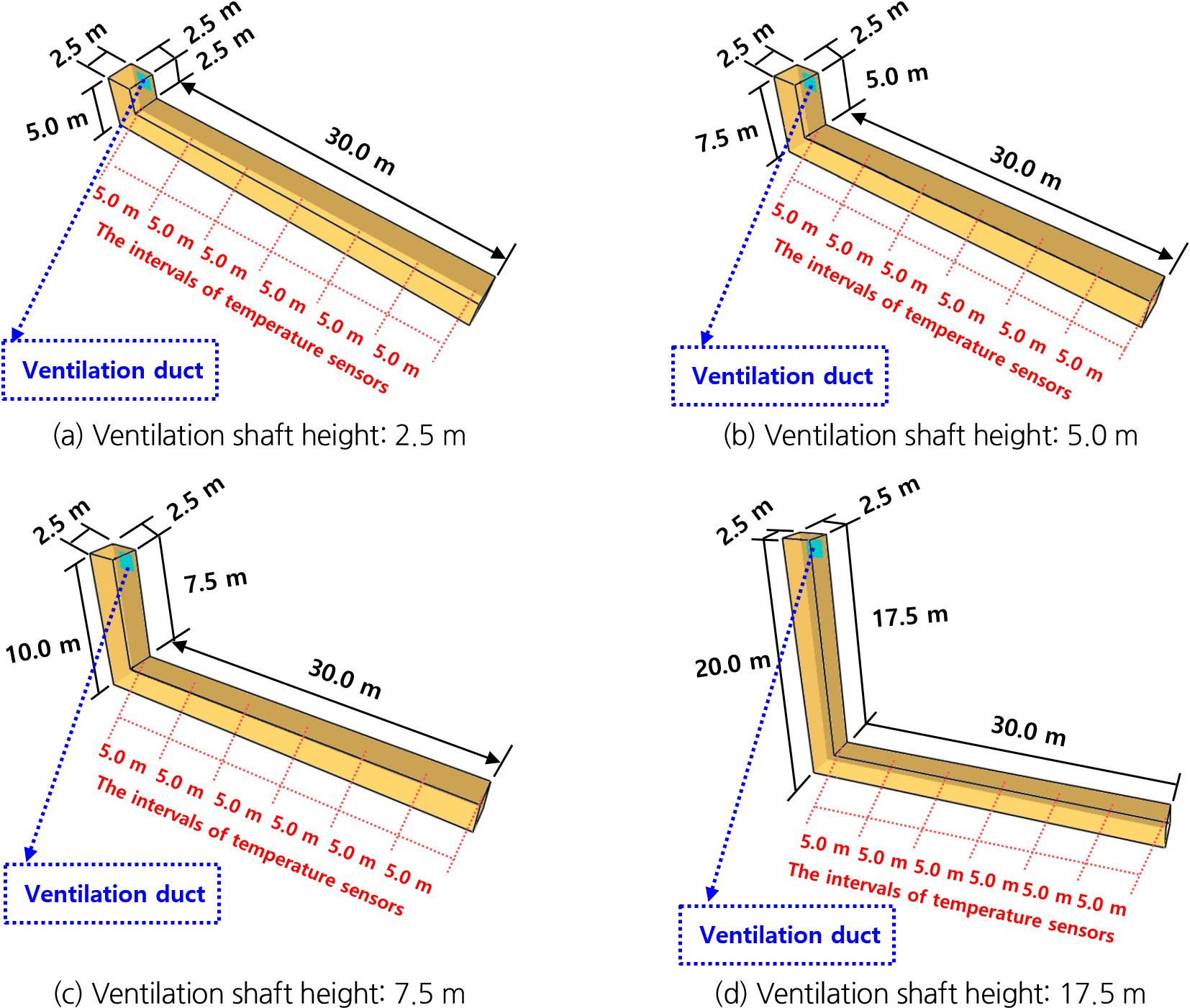 2.5 m
2.5 m
2.5 m
5.0 m
30.0 m
5.0 m 5.0 m 5.0 m 5.0 m 5.0 m 5.0 m
The intervals of temperature sensors
Ventilation duct
(a) Ventilation shaft height: 2.5 m

2.5 m
2.5 m
5.0 m
7.5 m
30.0 m
5.0 m 5.0 m 5.0 m 5.0 m 5.0 m 5.0 m
The intervals of temperature sensors
Ventilation duct
(b) Ventilation shaft height: 5.0 m

2.5 m
2.5 m
7.5 m
10.0 m
30.0 m
5.0 m 5.0 m 5.0 m 5.0 m 5.0 m 5.0 m
The intervals of temperature sensors
Ventilation duct
(c) Ventilation shaft height: 7.5 m

2.5 m
2.5 m
17.5 m
20.0 m
30.0 m
5.0 m 5.0 m 5.0 m 5.0 m 5.0 m 5.0 m
The intervals of temperature sensors
Ventilation duct
(d) Ventilation shaft height: 17.5 m