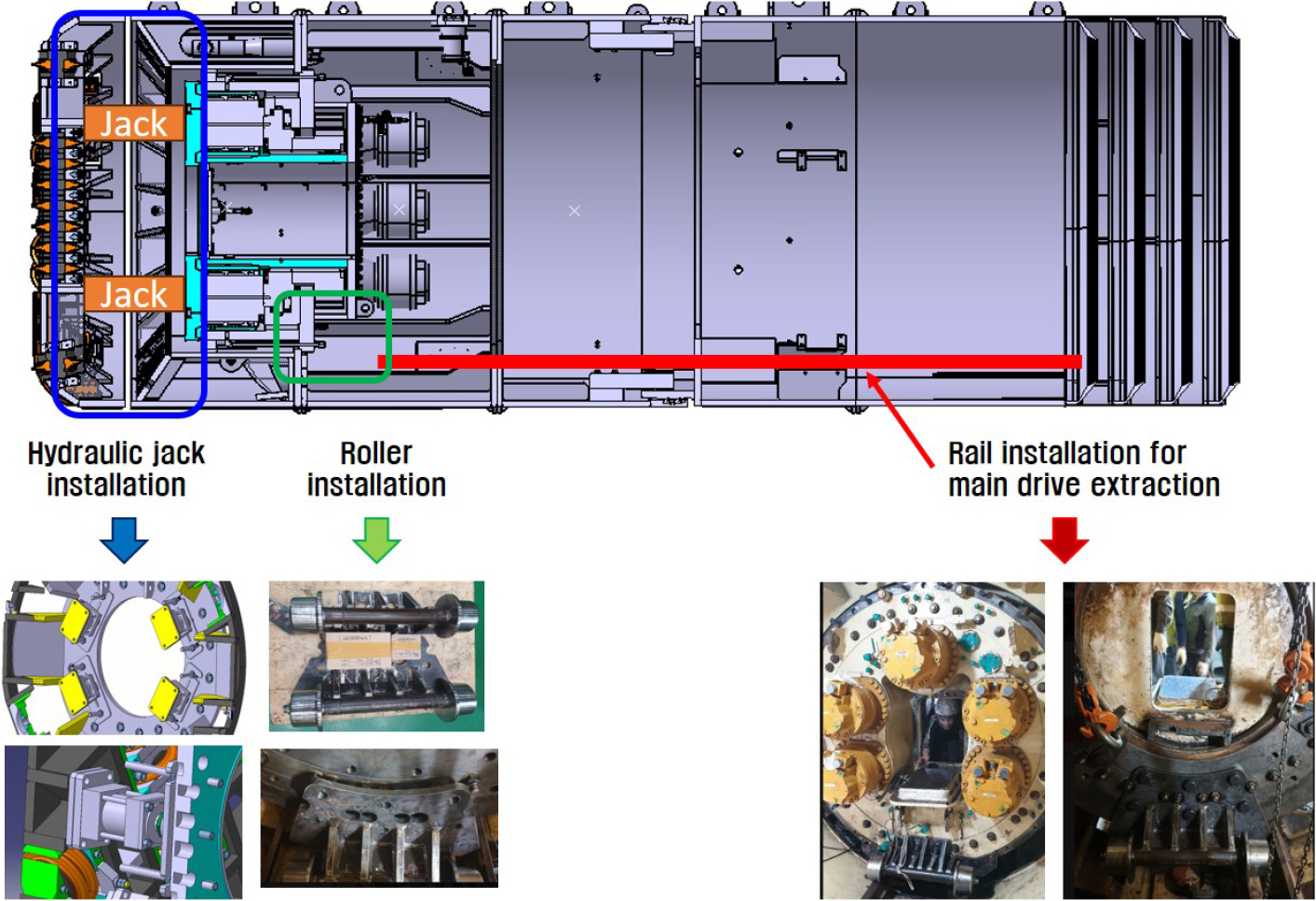 Jack

Jack

Hydraulic jack installation

Roller installation

Rail installation for main drive extraction