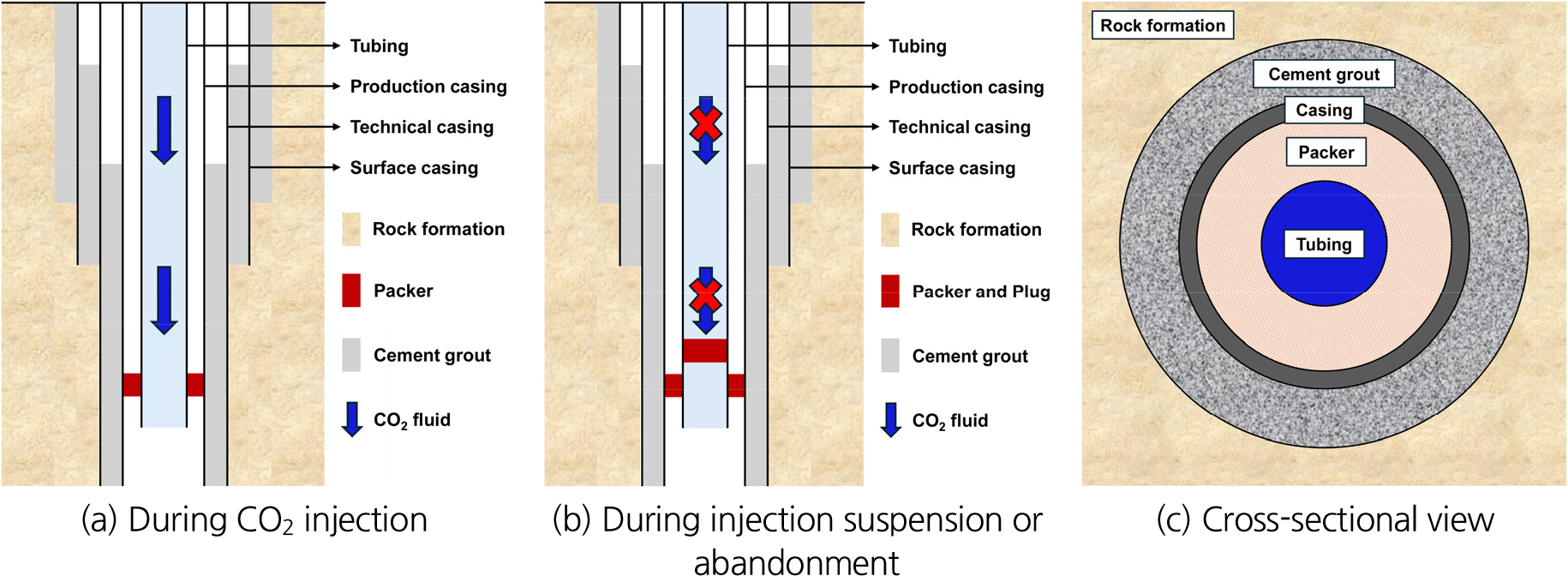 Tubing
Production casing
Technical casing
Surface casing
Rock formation
Packer
Cement grout
$CO_2$ fluid

(a) During $CO_2$ injection

Tubing
Production casing
Technical casing
Surface casing
Rock formation
Packer and Plug
Cement grout
$CO_2$ fluid

(b) During injection suspension or abandonment

Rock formation
Cement grout
Casing
Packer
Tubing

(c) Cross-sectional view