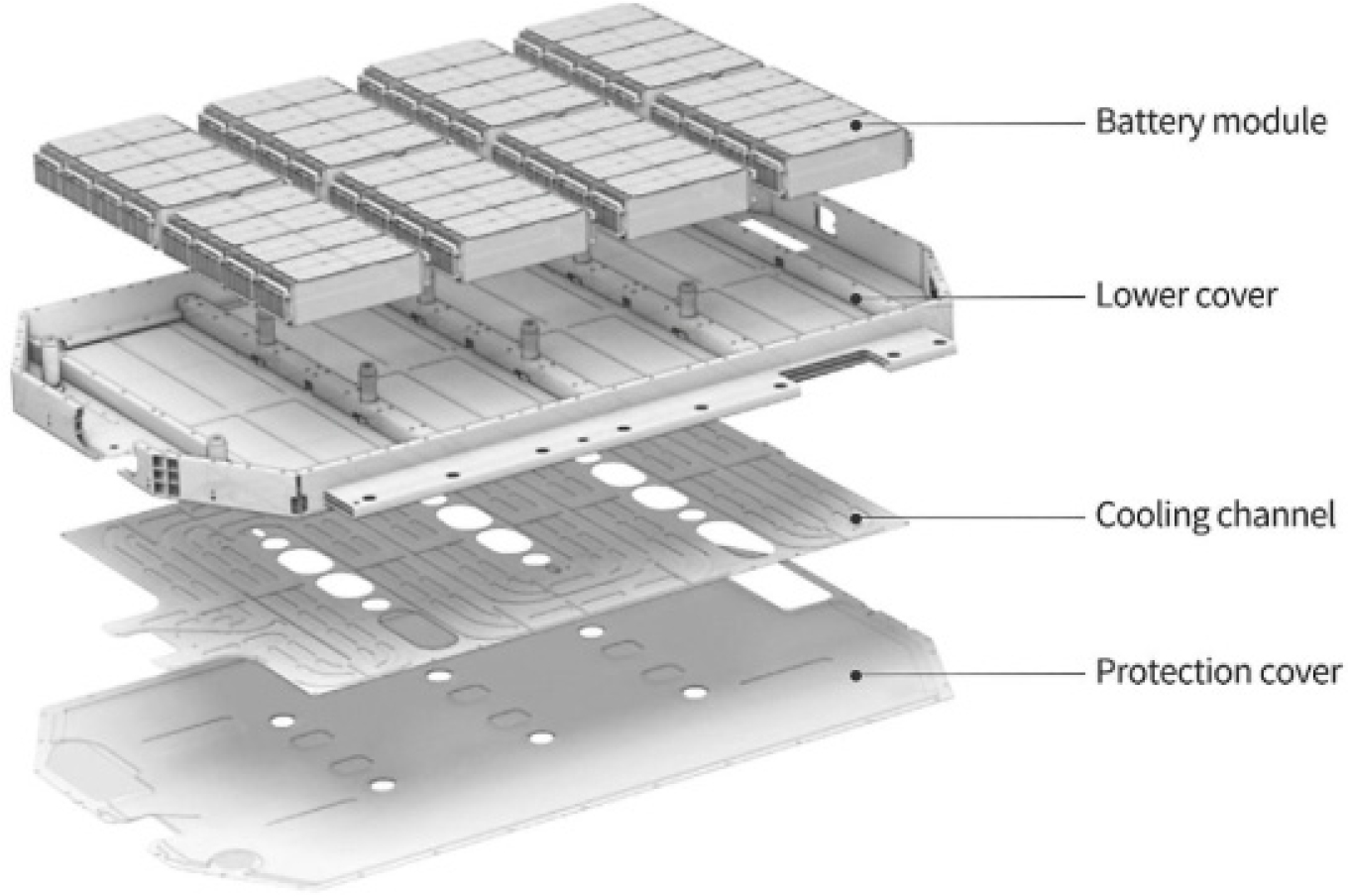 Battery module

Lower cover

Cooling channel

Protection cover