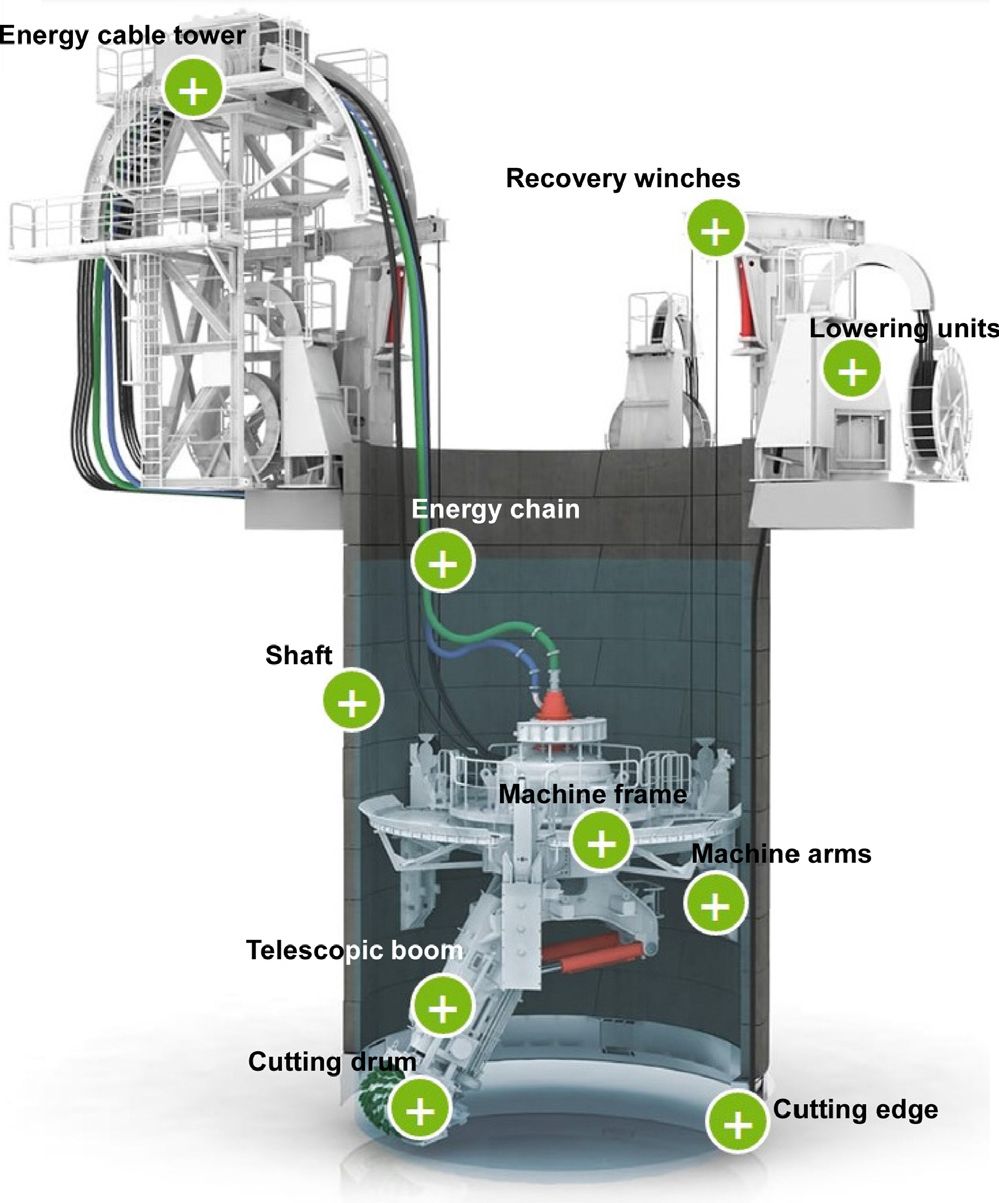 Energy cable tower

Recovery winches

Lowering units

Energy chain

Shaft

Machine frame

Machine arms

Telescopic boom

Cutting drum

Cutting edge