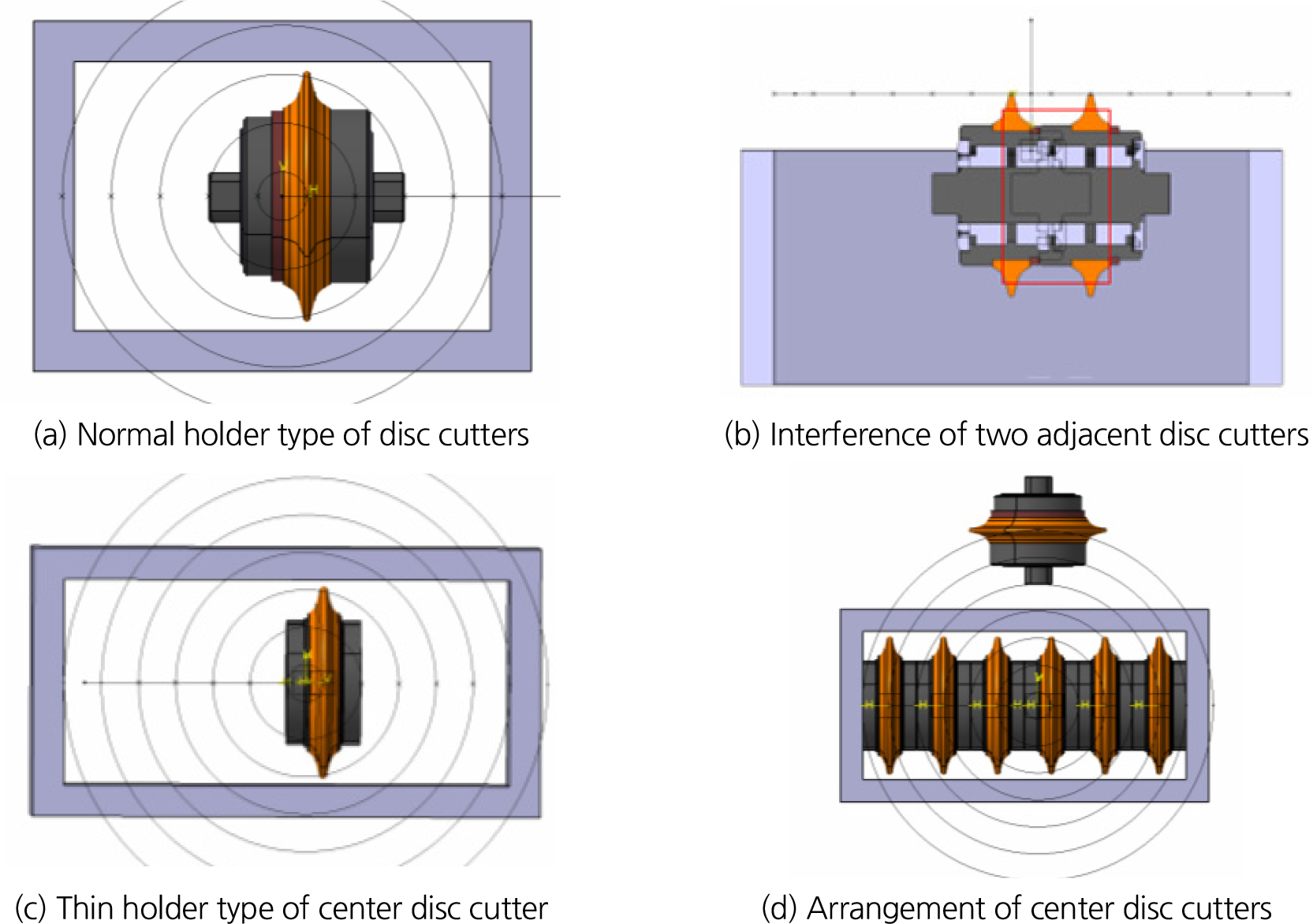 (a) Normal holder type of disc cutters

(b) Interference of two adjacent disc cutters

(c) Thin holder type of center disc cutter

(d) Arrangement of center disc cutters