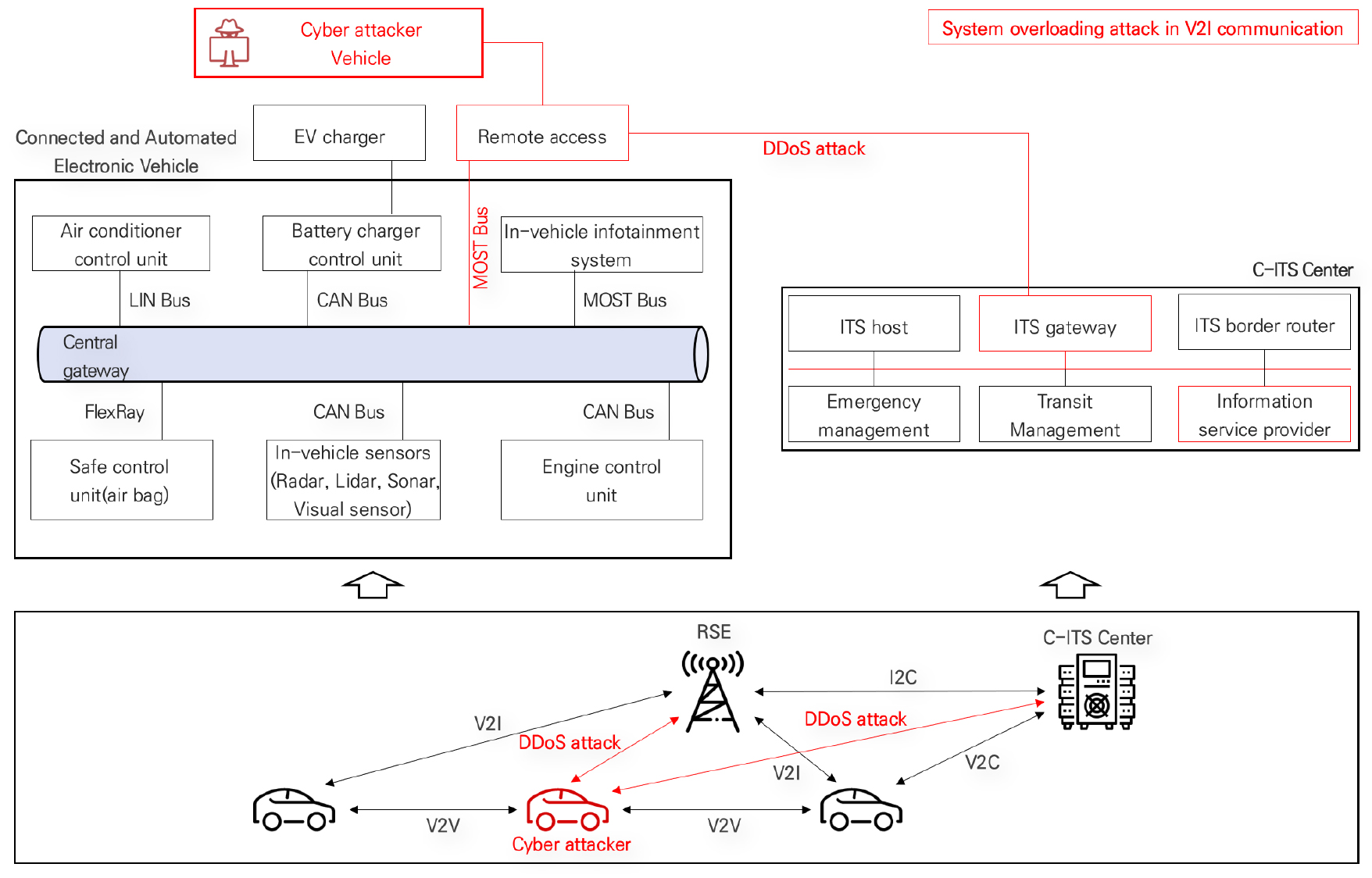 Cyber attacker
Vehicle

System overloading attack in V2I communication

Connected and Automated Electronic Vehicle

EV charger

Remote access

DDoS attack

Air conditioner control unit

Battery charger control unit

MOST Bus

In-vehicle infotainment system

LIN Bus

CAN Bus

MOST Bus

Central gateway

FlexRay

CAN Bus

CAN Bus

Safe control unit(air bag)

In-vehicle sensors (Radar, Lidar, Sonar, Visual sensor)

Engine control unit

C-ITS Center

ITS host

ITS gateway

ITS border router

Emergency management

Transit Management

Information service provider

RSE

C-ITS Center

I2C

V2I

DDoS attack

DDoS attack

V2I

V2C

V2V

V2V

Cyber attacker