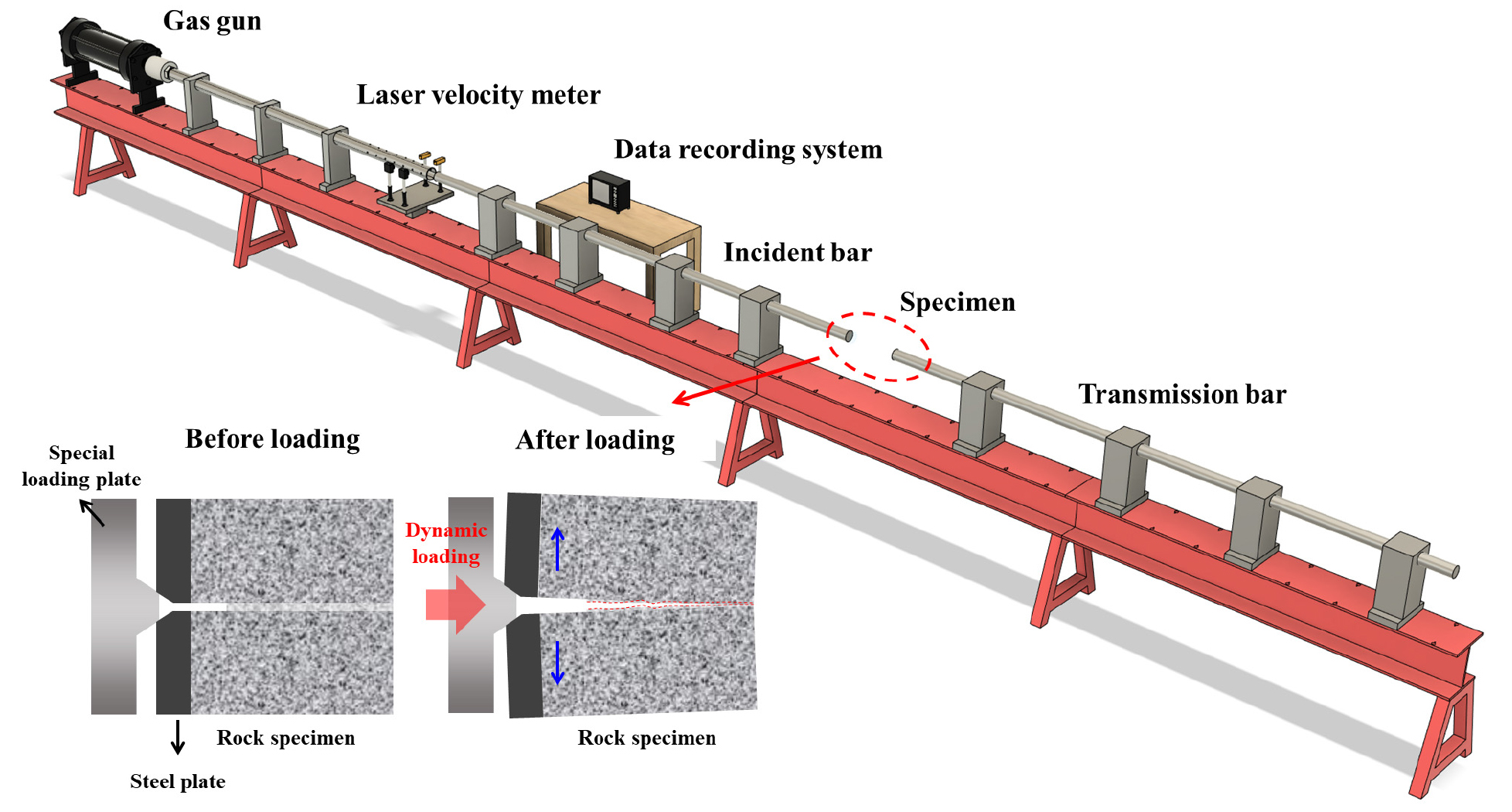 Gas gun

Laser velocity meter

Data recording system

Incident bar

Specimen

Transmission bar

Before loading

After loading

Special loading plate

Dynamic loading

Rock specimen

Rock specimen

Steel plate