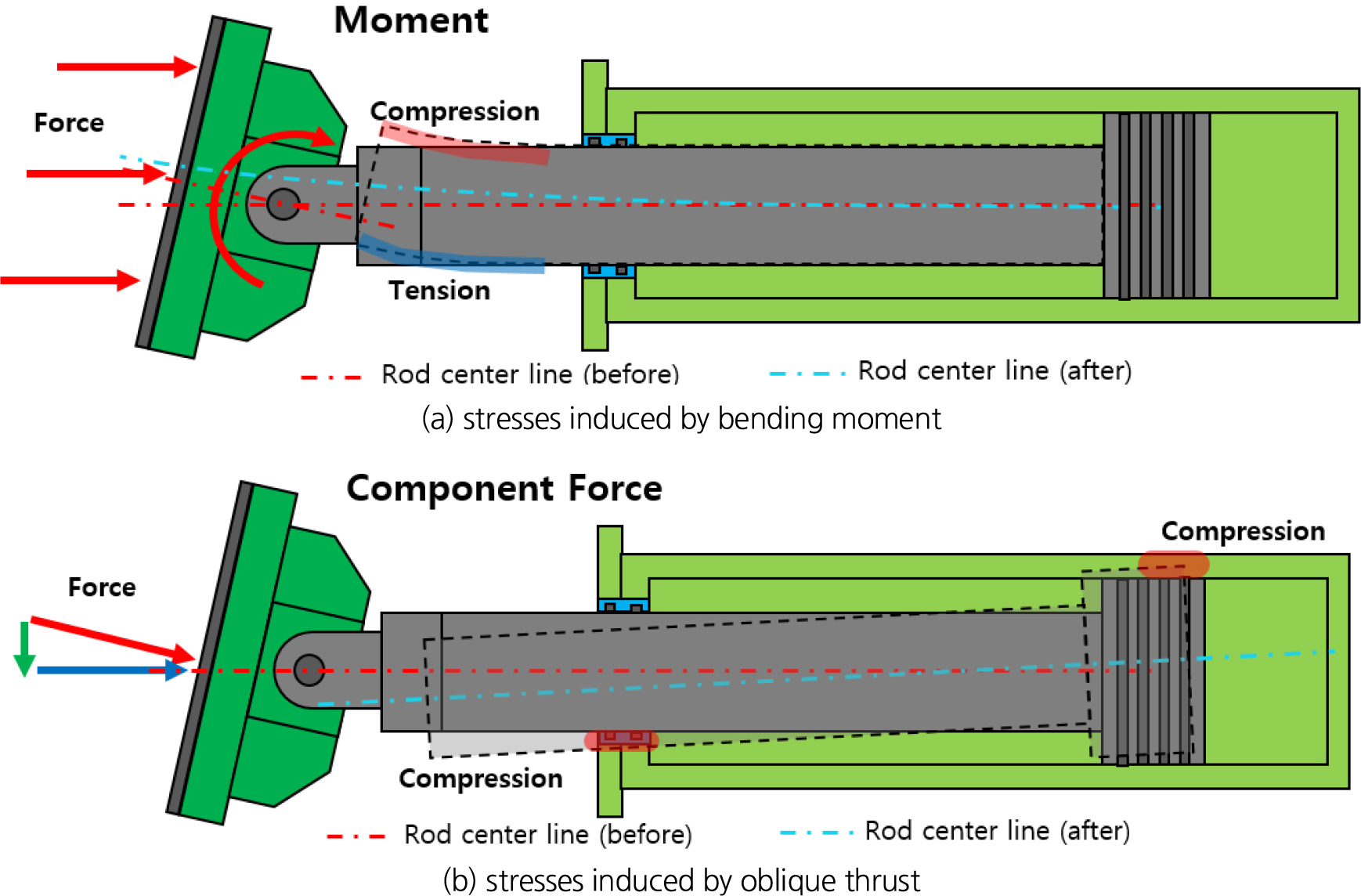 Moment

Force

Compression

Tension

Rod center line (before)

Rod center line (after)

(a) stresses induced by bending moment

Component Force

Force

Compression

Compression

Rod center line (before)

Rod center line (after)

(b) stresses induced by oblique thrust