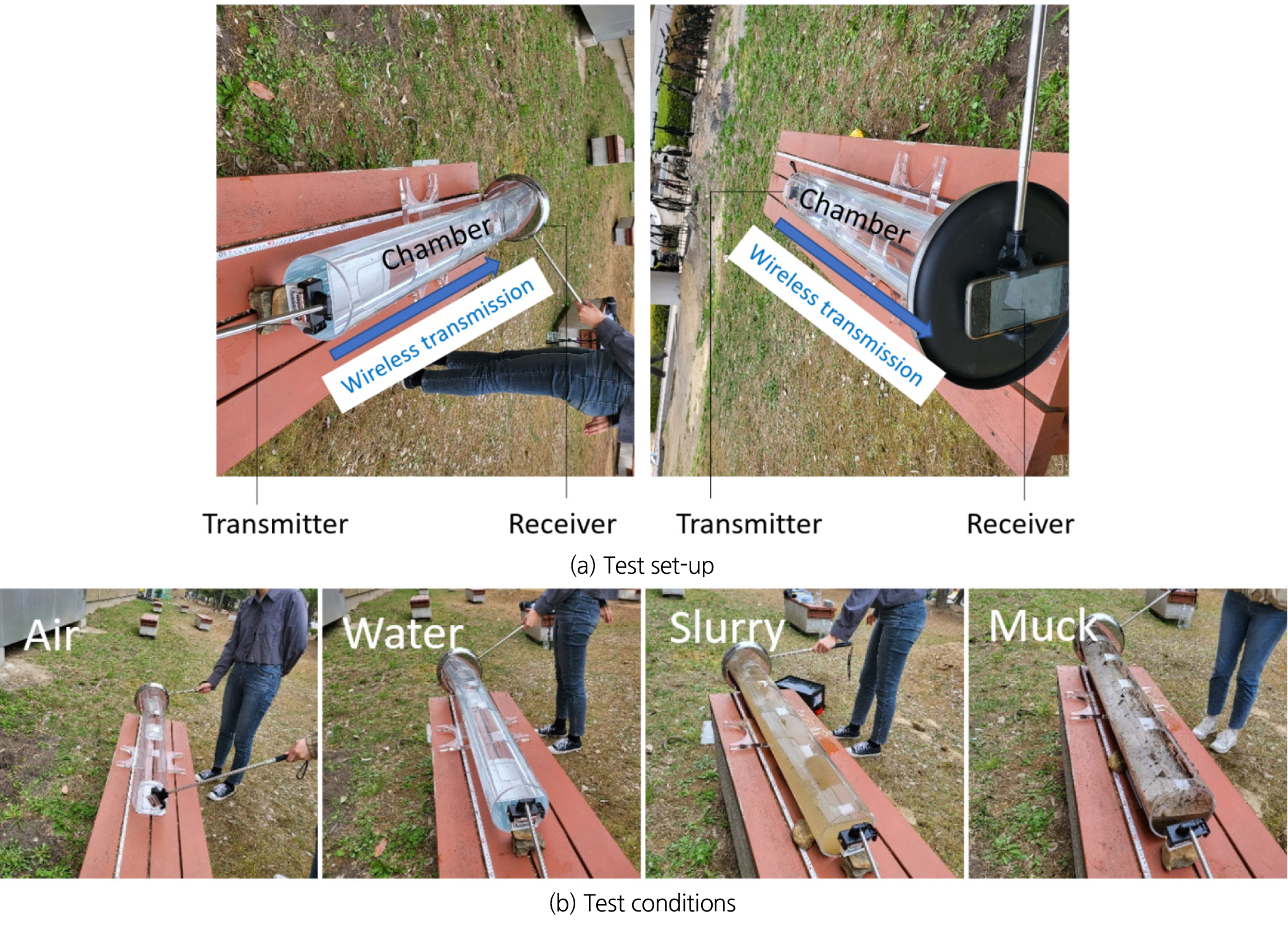 Chamber

Wireless transmission

Chamber

Wireless transmission

Transmitter Receiver Transmitter Receiver

(a) Test set-up

Air

Water

Slurry

Muck

(b) Test conditions