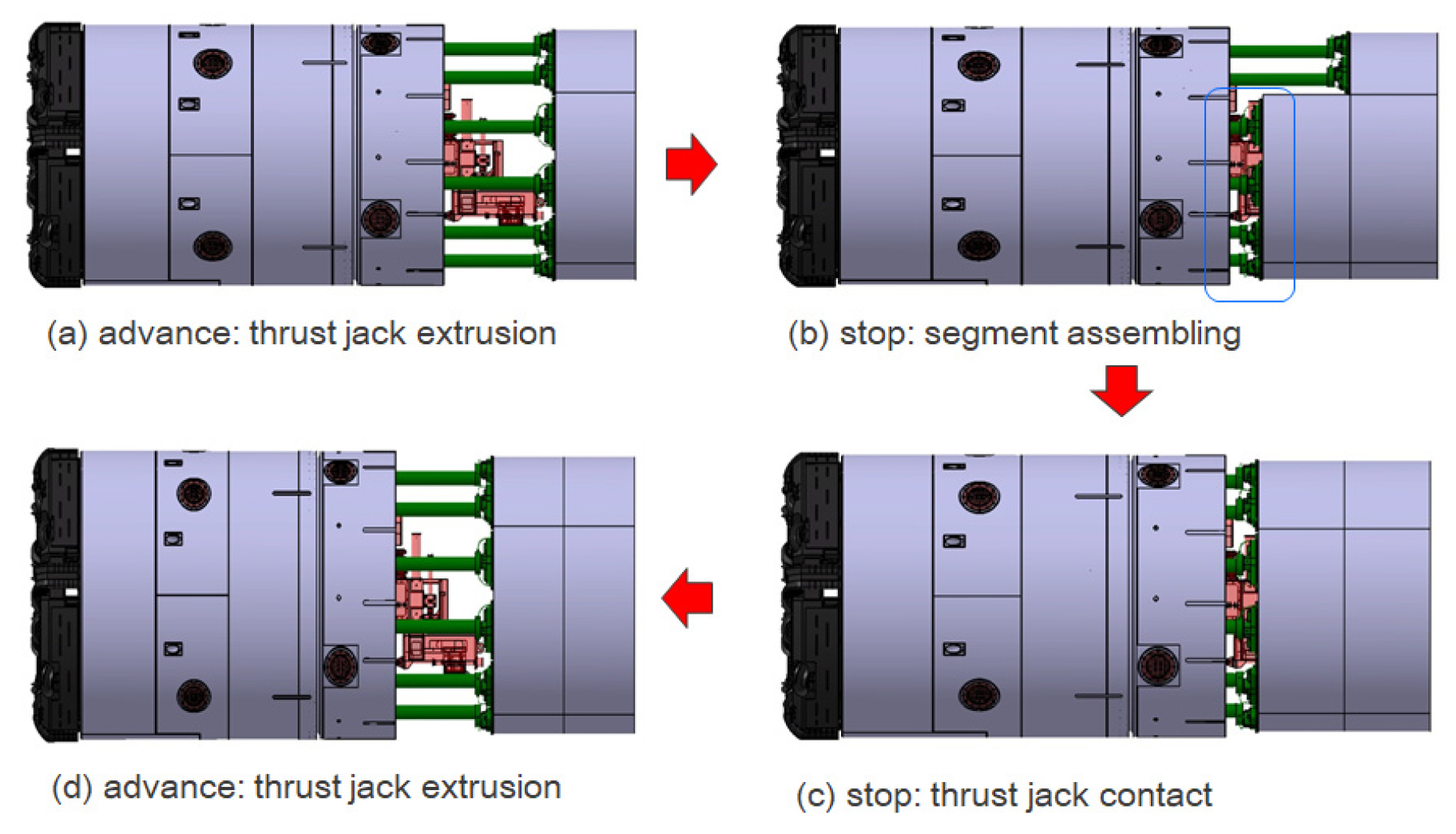 (a) advance: thrust jack extrusion

(b) stop: segment assembling

(d) advance: thrust jack extrusion

(c) stop: thrust jack contact