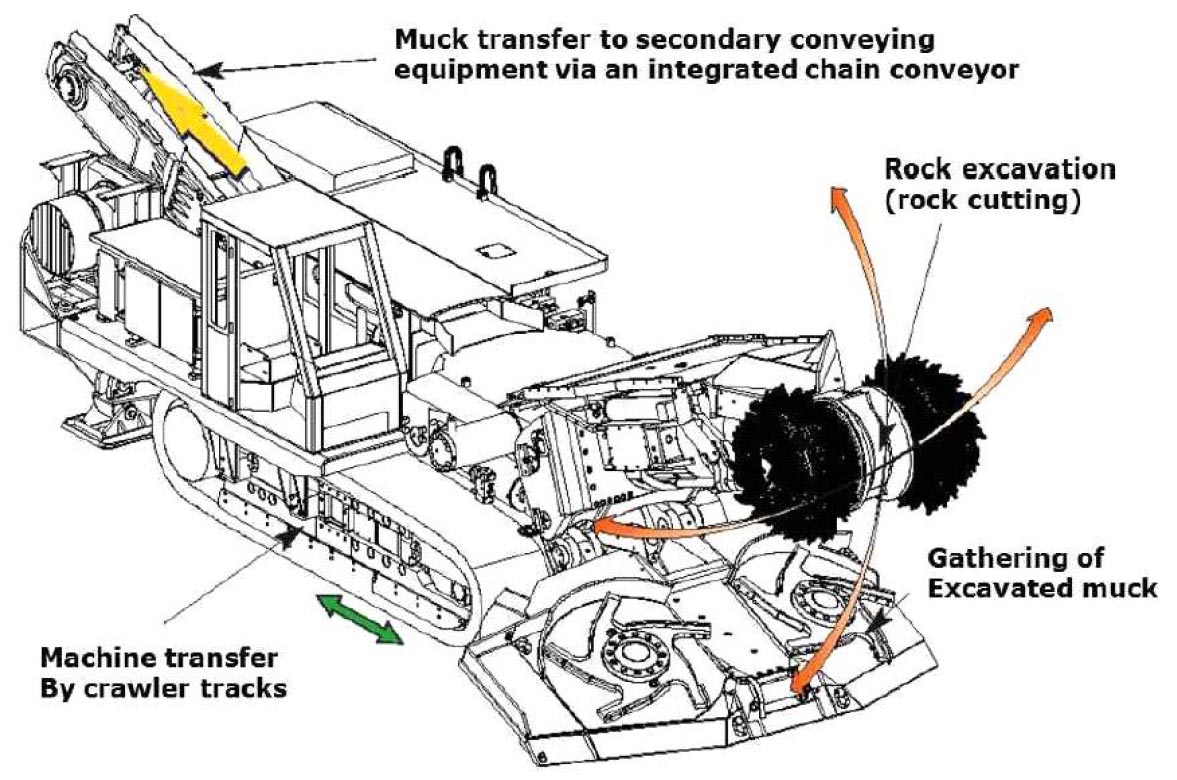 Muck transfer to secondary conveying equipment via an integrated chain conveyor

Rock excavation (rock cutting)

Gathering of Excavated muck

Machine transfer By crawler tracks