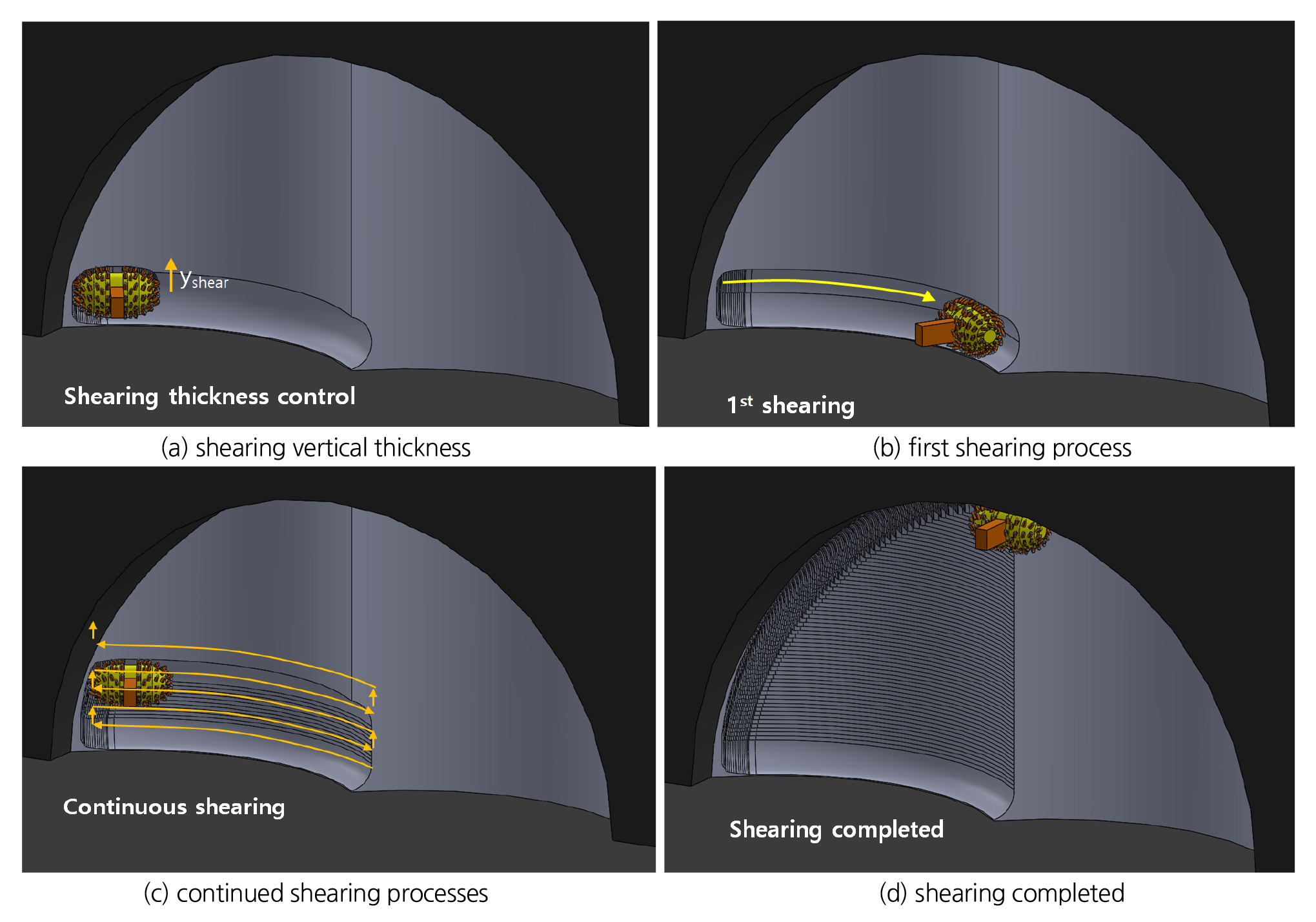 $y_{shear}$

Shearing thickness control

(a) shearing vertical thickness

$1^{st}$ shearing

(b) first shearing process

Continuous shearing

(c) continued shearing processes

Shearing completed

(d) shearing completed