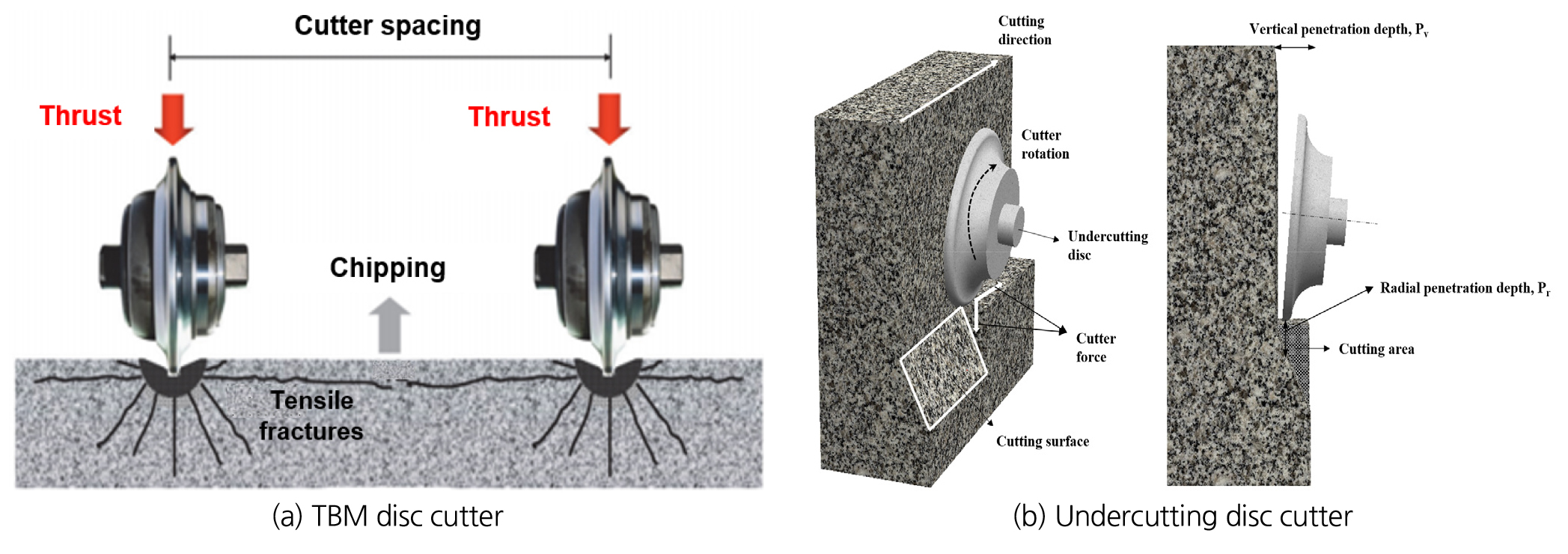 Cutter spacing

Thrust

Thrust

Chipping

Tensile fractures

(a) TBM disc cutter

Cutting direction

Cutter rotation

Undercutting disc

Cutter force

Cutting surface

Vertical penetration depth, $P_v$

Radial penetration depth, $P_r$

Cutting area

(b) Undercutting disc cutter