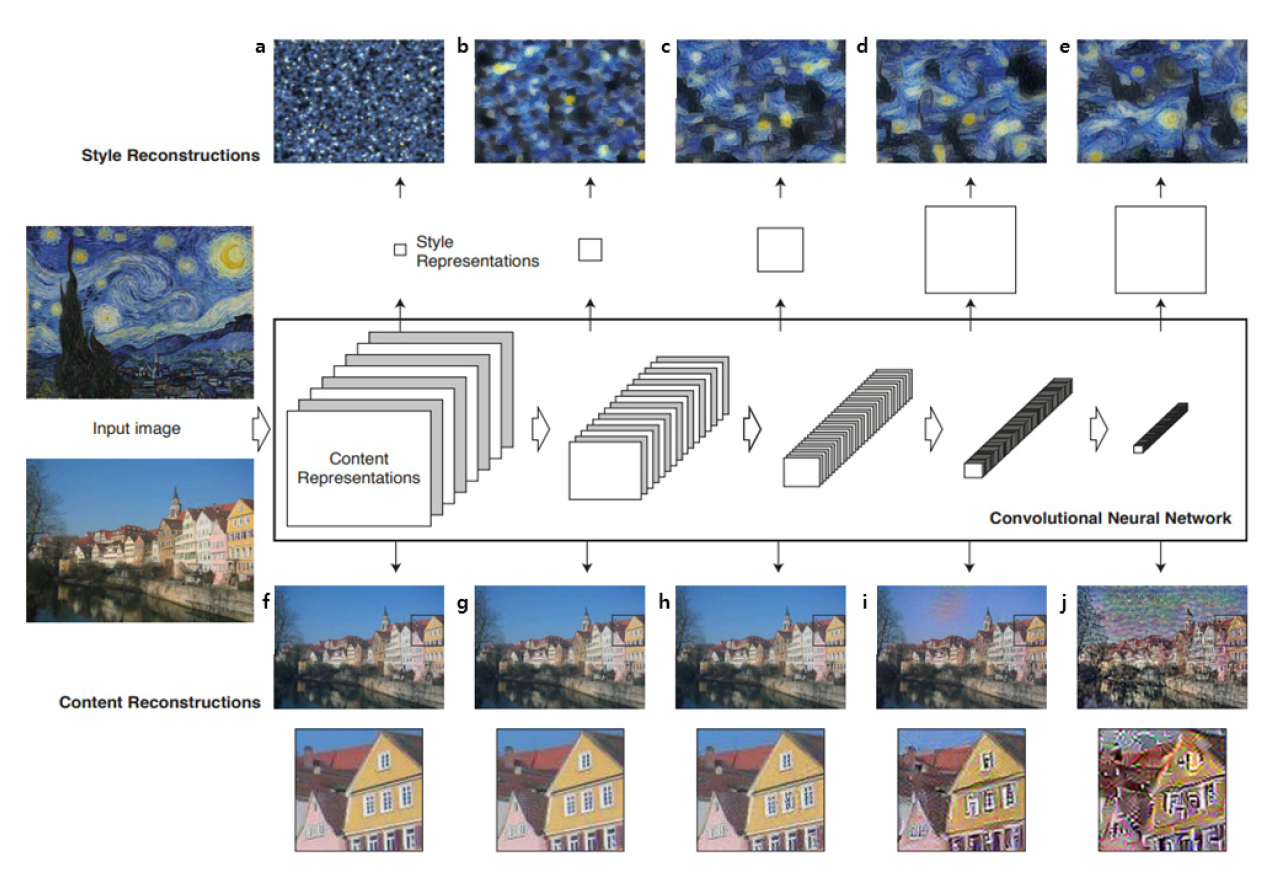 a b c d e

Style Reconstructions

Style Representations

Input image

Content Representations

Convolutional Neural Network

f g h i j

Content Reconstructions