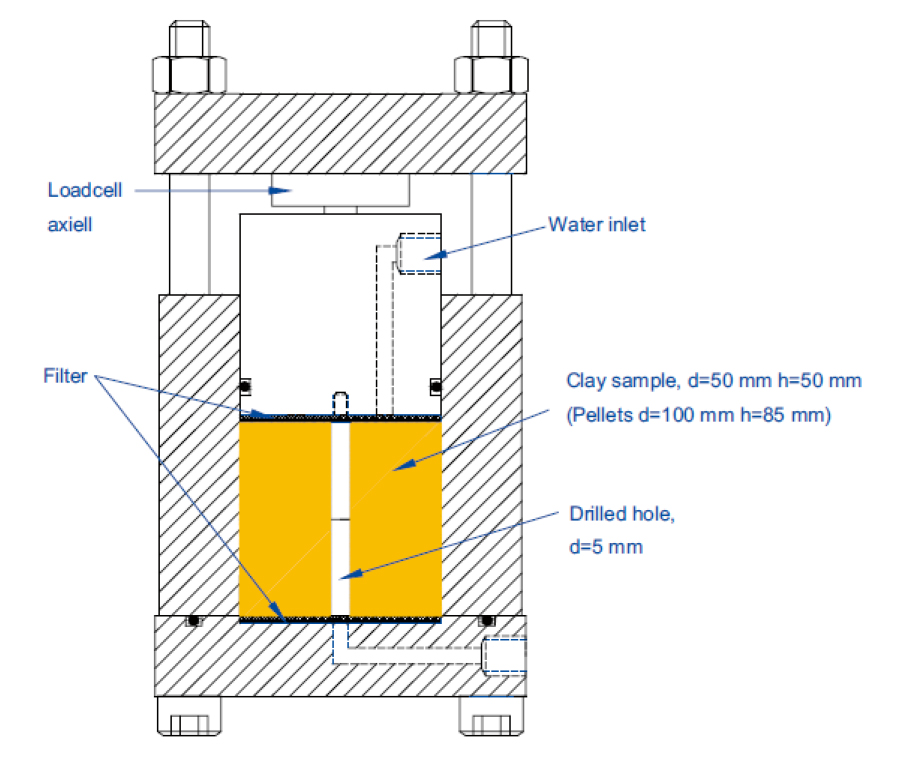 Loadcell
axiell

Water inlet

Filter

Clay sample, d=50 mm h=50 mm
(Pellets d=100 mm h=85 mm)

Drilled hole,
d=5 mm