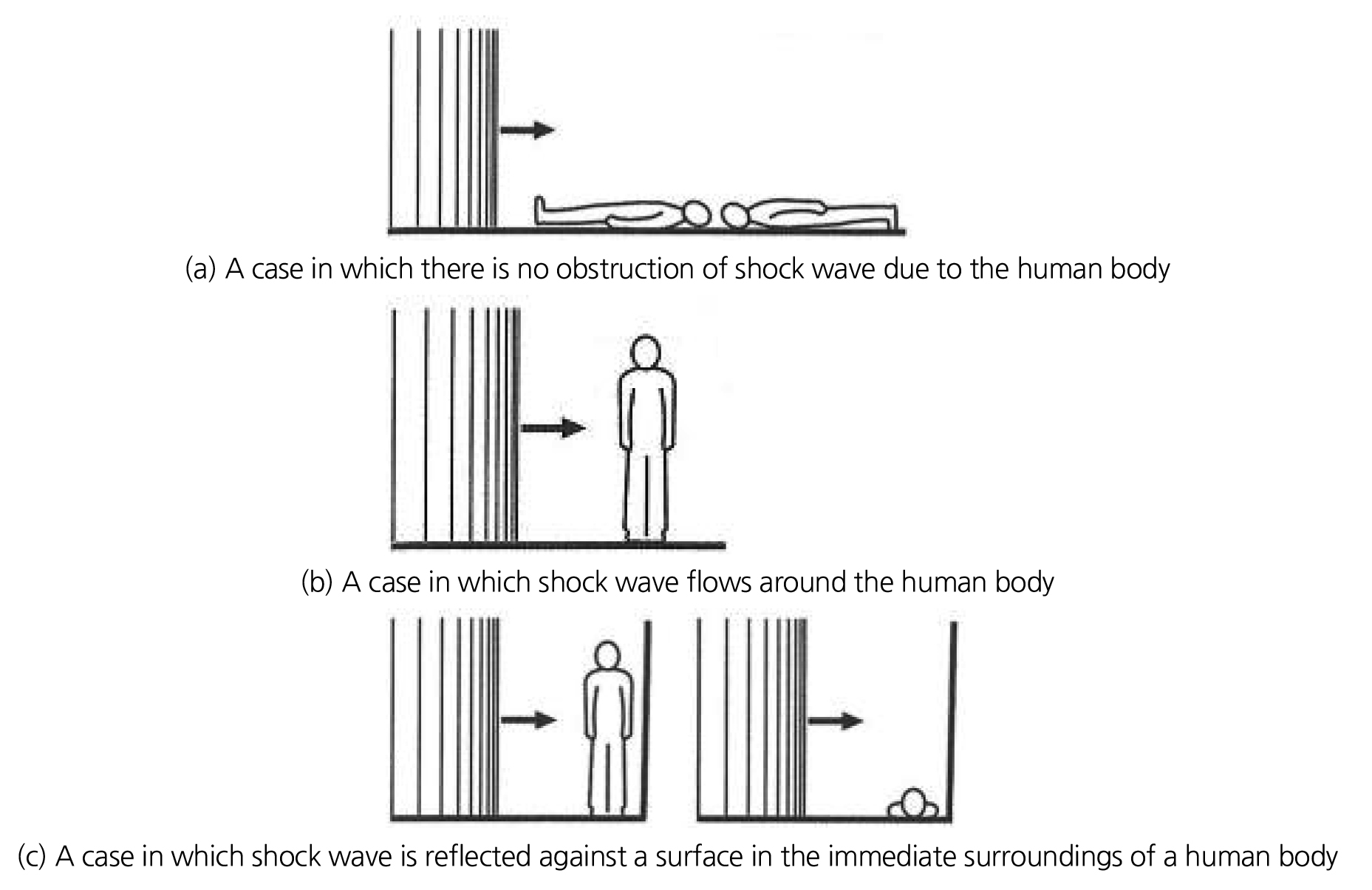 (a) A case in which there is no obstruction of shock wave due to the human body

(b) A case in which shock wave flows around the human body

(c) A case in which shock wave is reflected against a surface in the immediate surroundings of a human body