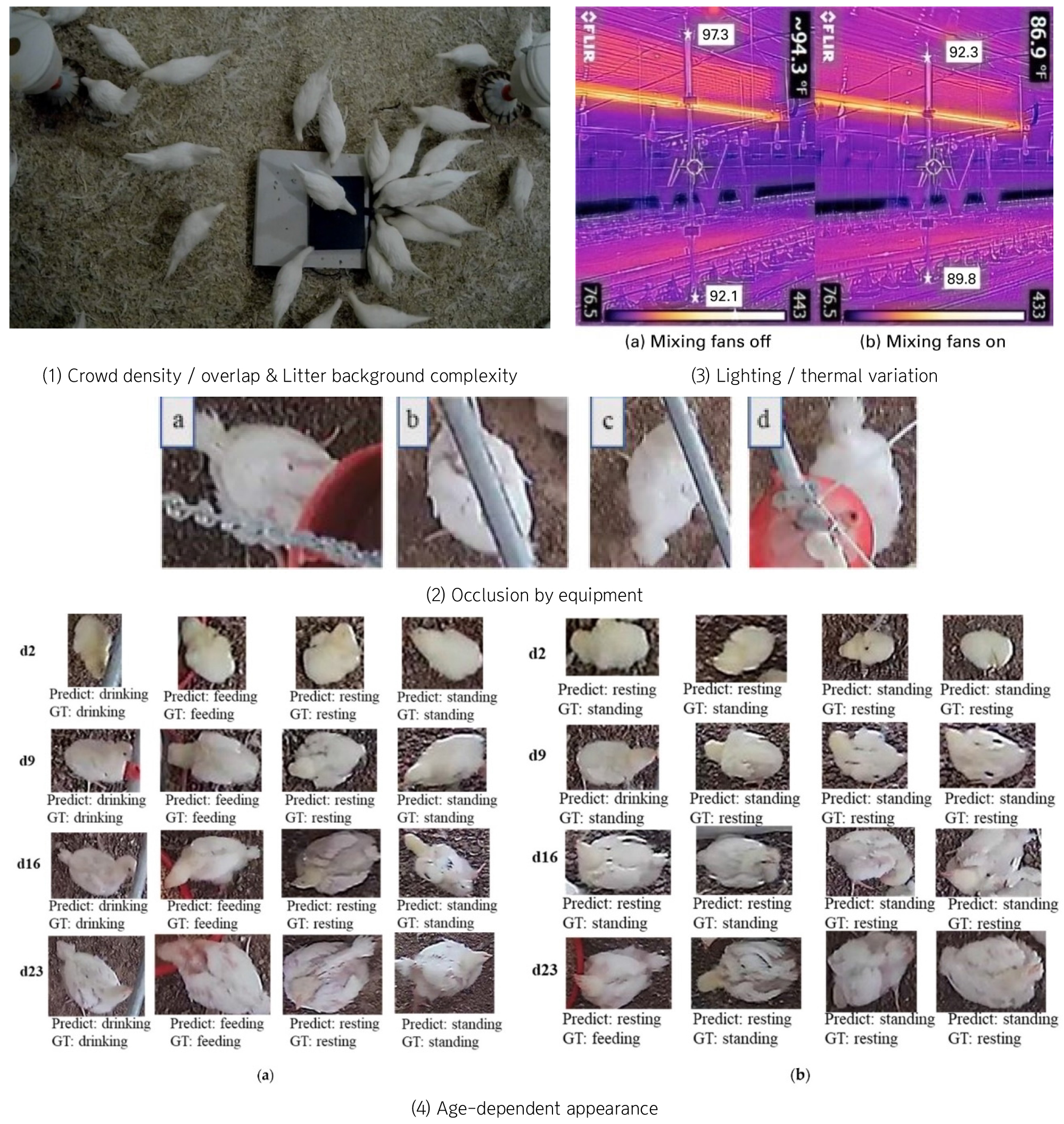 FLIR
97.3
~94.3 °F
92.1
76.5
44.3

FLIR
92.3
86.9 °F
89.8
76.5
43.3

(a) Mixing fans off
(b) Mixing fans on

(1) Crowd density / overlap & Litter background complexity

(3) Lighting / thermal variation

a
b
c
d

(2) Occlusion by equipment

d2
Predict: drinking
GT: drinking
Predict: feeding
GT: feeding
Predict: resting
GT: resting
Predict: standing
GT: standing

d9
Predict: drinking
GT: drinking
Predict: feeding
GT: feeding
Predict: resting
GT: resting
Predict: standing
GT: standing

d16
Predict: drinking
GT: drinking
Predict: feeding
GT: feeding
Predict: resting
GT: resting
Predict: standing
GT: standing

d23
Predict: drinking
GT: drinking
Predict: feeding
GT: feeding
Predict: resting
GT: resting
Predict: standing
GT: standing

(a)

d2
Predict: resting
GT: standing
Predict: resting
GT: standing
Predict: standing
GT: resting
Predict: standing
GT: resting

d9
Predict: drinking
GT: standing
Predict: standing
GT: resting
Predict: standing
GT: resting
Predict: standing
GT: resting

d16
Predict: resting
GT: standing
Predict: resting
GT: standing
Predict: standing
GT: resting
Predict: standing
GT: resting

d23
Predict: resting
GT: feeding
Predict: resting
GT: standing
Predict: standing
GT: resting
Predict: standing
GT: resting

(b)

(4) Age-dependent appearance