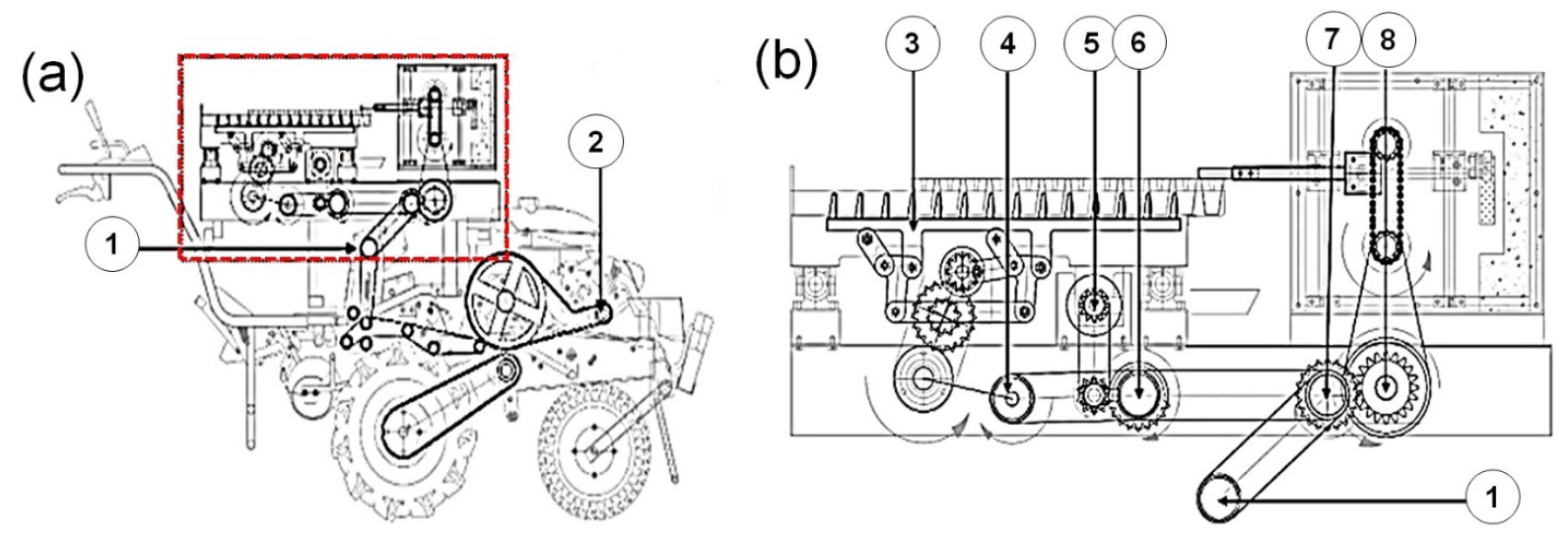 (a)

1

2

(b)

3

4

5

6

7

8

1