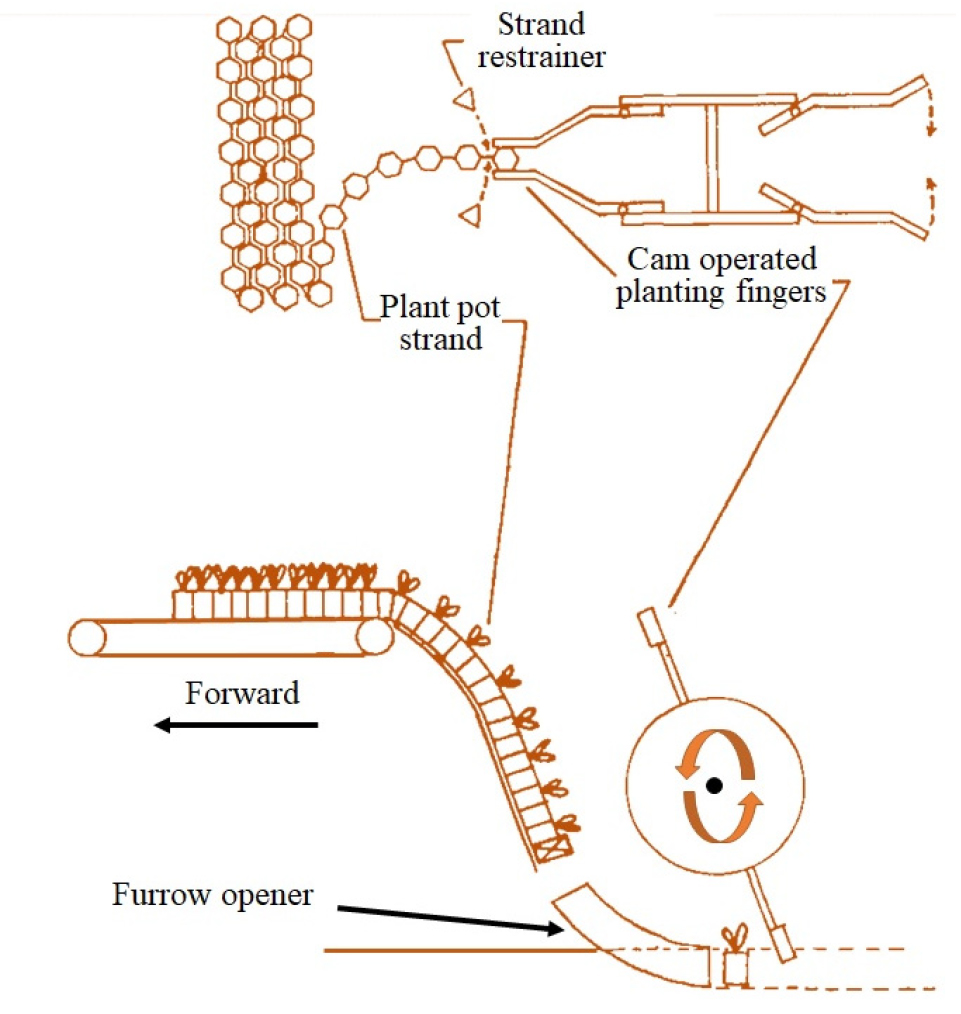 Strand restrainer

Cam operated planting fingers

Plant pot strand

Forward

Furrow opener