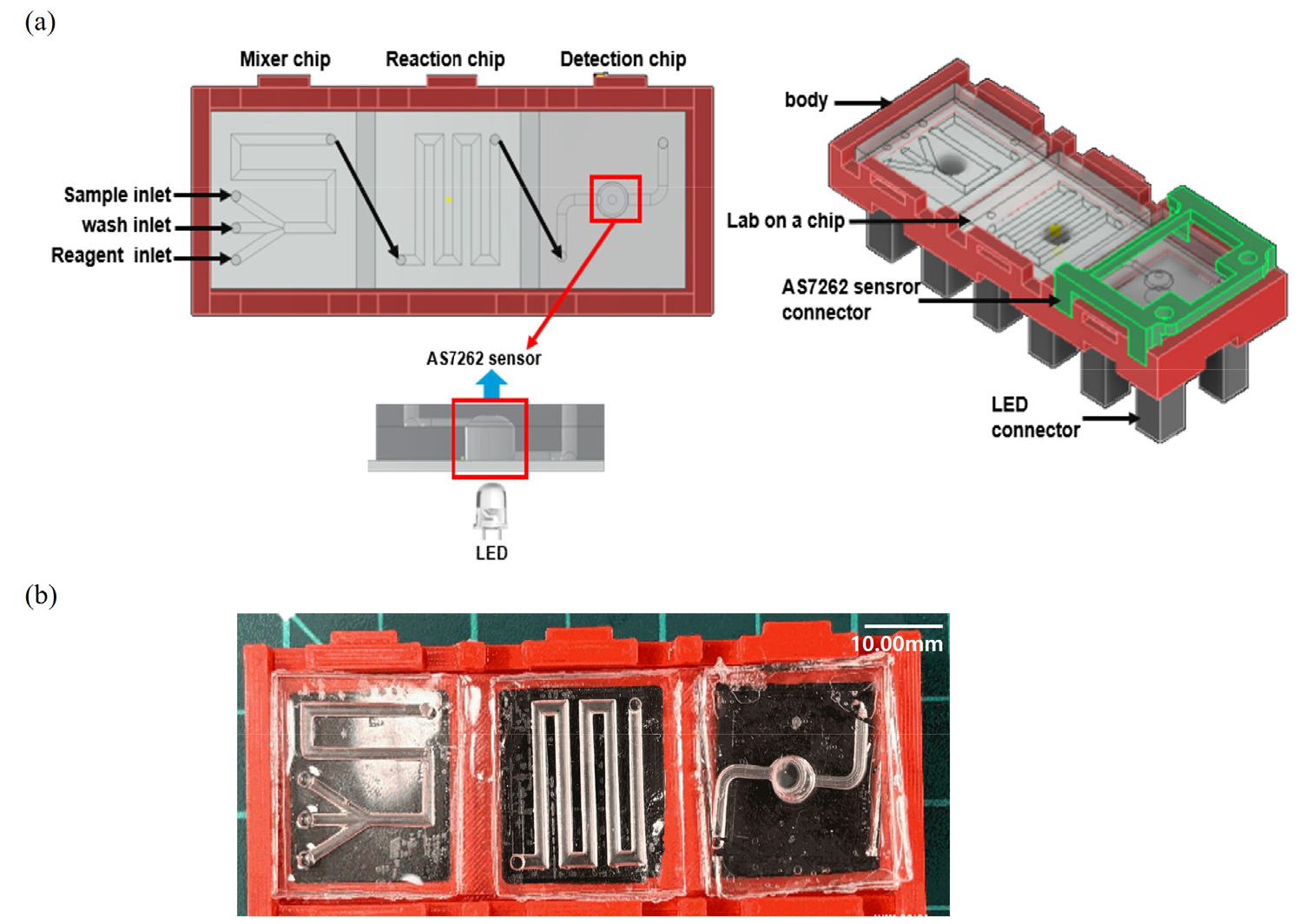 (a)

Mixer chip
Reaction chip
Detection chip

Sample inlet
wash inlet
Reagent inlet

AS7262 sensor

LED

body

Lab on a chip

AS7262 sensror connector

LED connector

(b)

10.00mm