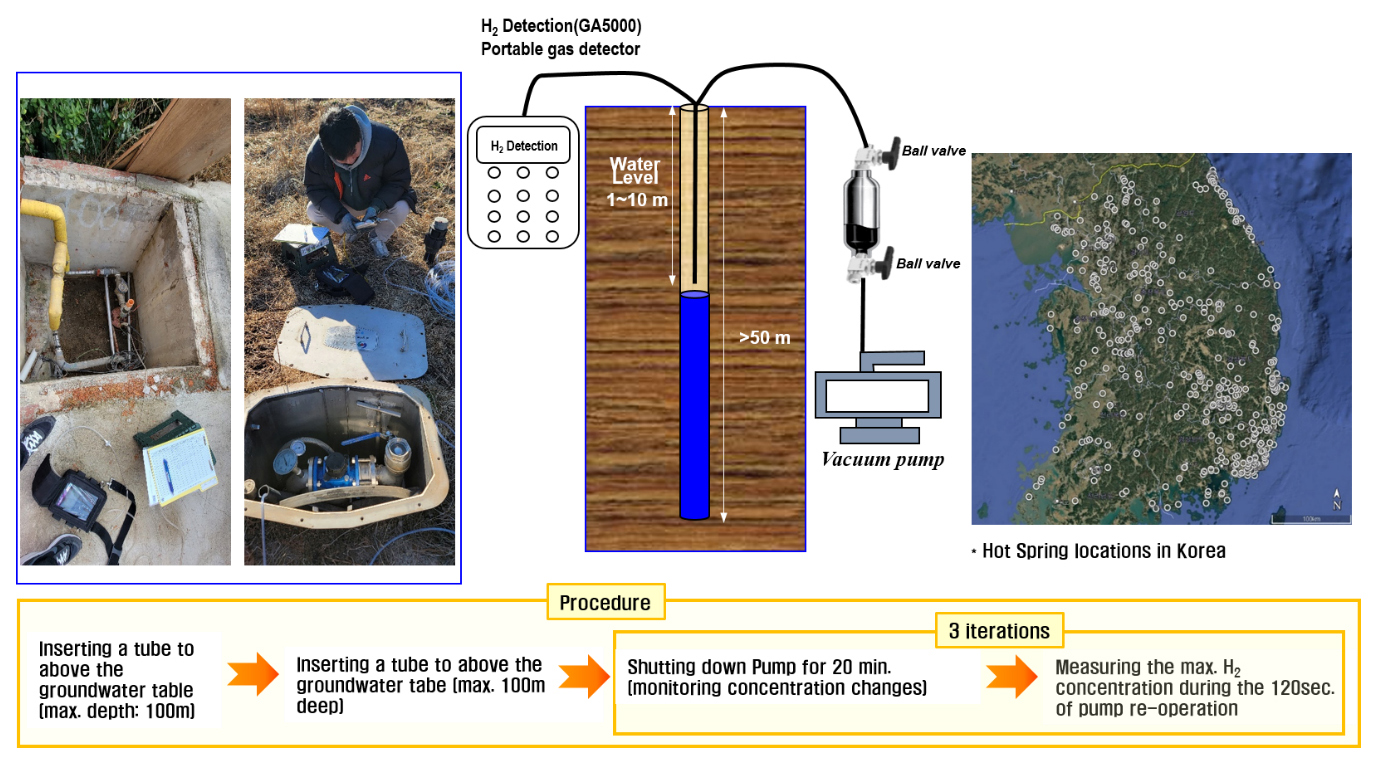 $H_2$ Detection(GA5000)
Portable gas detector

$H_2$ Detection

Water Level 1~10 m

>50 m

Ball valve

Ball valve

Vacuum pump

N

100km

* Hot Spring locations in Korea

Procedure

Inserting a tube to above the groundwater table (max. depth: 100m)

Inserting a tube to above the groundwater tabe (max. 100m deep)

3 iterations

Shutting down Pump for 20 min. (monitoring concentration changes)

Measuring the max. $H_2$ concentration during the 120sec. of pump re-operation