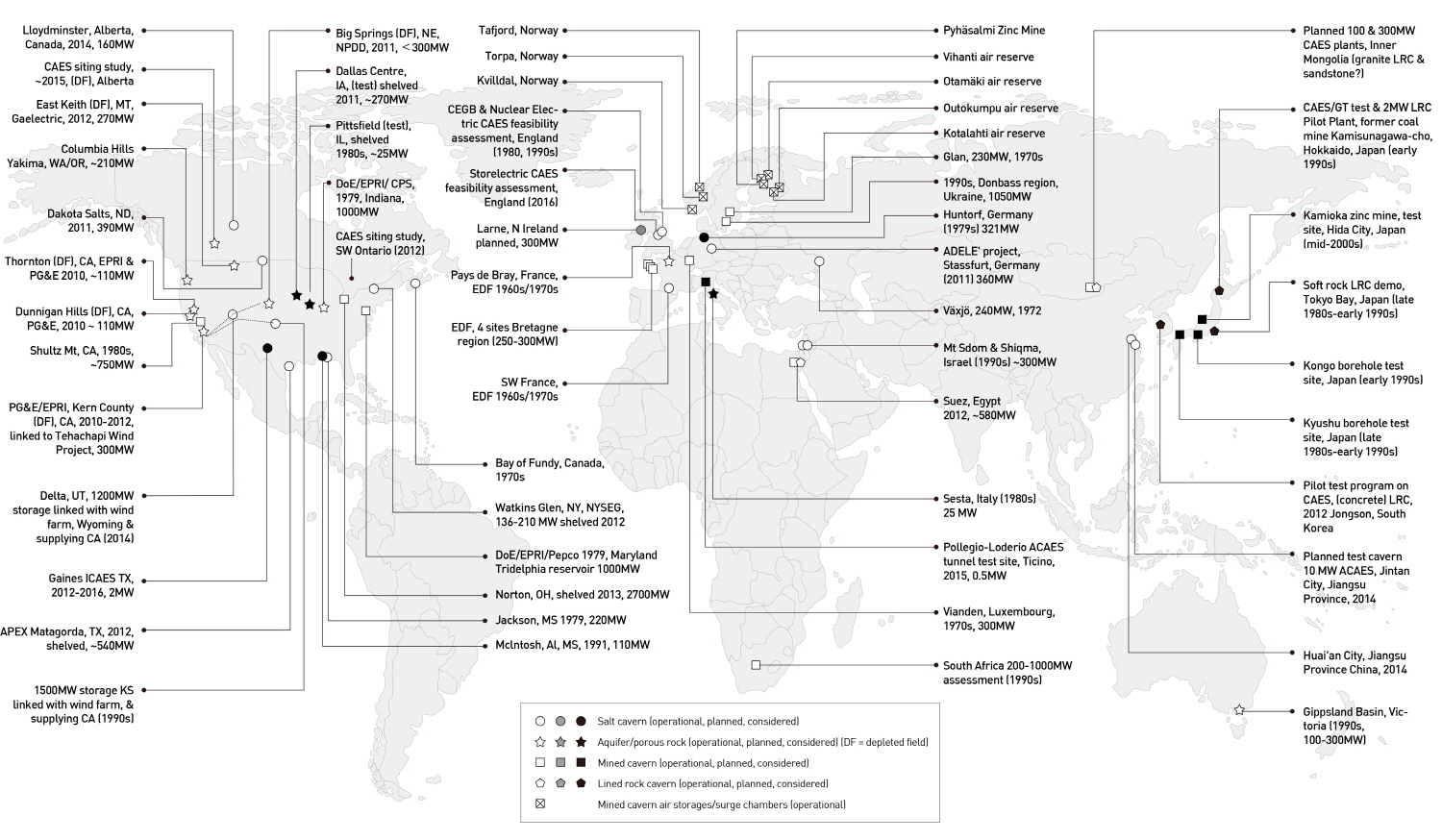 Lloydminster, Alberta, Canada, 2014, 160MW

CAES siting study, ~2015, (DF), Alberta

East Keith (DF), MT, Gaelectric, 2012, 270MW

Columbia Hills Yakima, WA/OR, ~210MW

Dakota Salts, ND, 2011, 390MW

Thornton (DF), CA, EPRI & PG&E 2010, ~110MW

Dunnigan Hills (DF), CA, PG&E, 2010 ~ 110MW

Shultz Mt, CA, 1980s, ~750MW

PG&E/EPRI, Kern County (DF), CA, 2010-2012, linked to Tehachapi Wind Project, 300MW

Delta, UT, 1200MW storage linked with wind farm, Wyoming & supplying CA (2014)

Gaines ICAES TX, 2012-2016, 2MW

APEX Matagorda, TX, 2012, shelved, ~540MW

1500MW storage KS linked with wind farm, & supplying CA (1990s)

Big Springs (DF), NE, NPDD, 2011, < 300MW

Dallas Centre, IA, (test) shelved 2011, ~270MW

Pittsfield (test), IL, shelved 1980s, ~25MW

DoE/EPRI/ CPS, 1979, Indiana, 1000MW

CAES siting study, SW Ontario (2012)

Tafjord, Norway

Torpa, Norway

Kvilldal, Norway

CEGB & Nuclear Electric CAES feasibility assessment, England (1980, 1990s)

Storelectric CAES feasibility assessment, England (2016)

Larne, N Ireland planned, 300MW

Pays de Bray, France, EDF 1960s/1970s

EDF, 4 sites Bretagne region (250-300MW)

SW France, EDF 1960s/1970s

Bay of Fundy, Canada, 1970s

Watkins Glen, NY, NYSEG, 136-210 MW shelved 2012

DoE/EPRI/Pepco 1979, Maryland Tridelphia reservoir 1000MW

Norton, OH, shelved 2013, 2700MW

Jackson, MS 1979, 220MW

McIntosh, Al, MS, 1991, 110MW

Pyhäsalmi Zinc Mine

Vihanti air reserve

Otamäki air reserve

Outokumpu air reserve

Kotalahti air reserve

Glan, 230MW, 1970s

1990s, Donbass region, Ukraine, 1050MW

Huntorf, Germany (1979s) 321MW

ADELE' project, Stassfurt, Germany (2011) 360MW

Växjö, 240MW, 1972

Mt Sdom & Shiqma, Israel (1990s) ~300MW

Suez, Egypt 2012, ~580MW

Sesta, Italy (1980s) 25 MW

Pollegio-Loderio ACAES tunnel test site, Ticino, 2015, 0.5MW

Vianden, Luxembourg, 1970s, 300MW

South Africa 200-1000MW assessment (1990s)

Planned 100 & 300MW CAES plants, Inner Mongolia (granite LRC & sandstone?)

CAES/GT test & 2MW LRC Pilot Plant, former coal mine Kamisunagawa-cho, Hokkaido, Japan (early 1990s)

Kamioka zinc mine, test site, Hida City, Japan (mid-2000s)

Soft rock LRC demo, Tokyo Bay, Japan (late 1980s-early 1990s)

Kongo borehole test site, Japan (early 1990s)

Kyushu borehole test site, Japan (late 1980s-early 1990s)

Pilot test program on CAES, (concrete) LRC, 2012 Jongson, South Korea

Planned test cavern 10 MW ACAES, Jintan City, Jiangsu Province, 2014

Huai'an City, Jiangsu Province China, 2014

Gippsland Basin, Victoria (1990s, 100-300MW)

Salt cavern (operational, planned, considered)
Aquifer/porous rock (operational, planned, considered) (DF = depleted field)
Mined cavern (operational, planned, considered)
Lined rock cavern (operational, planned, considered)
Mined cavern air storages/surge chambers (operational)