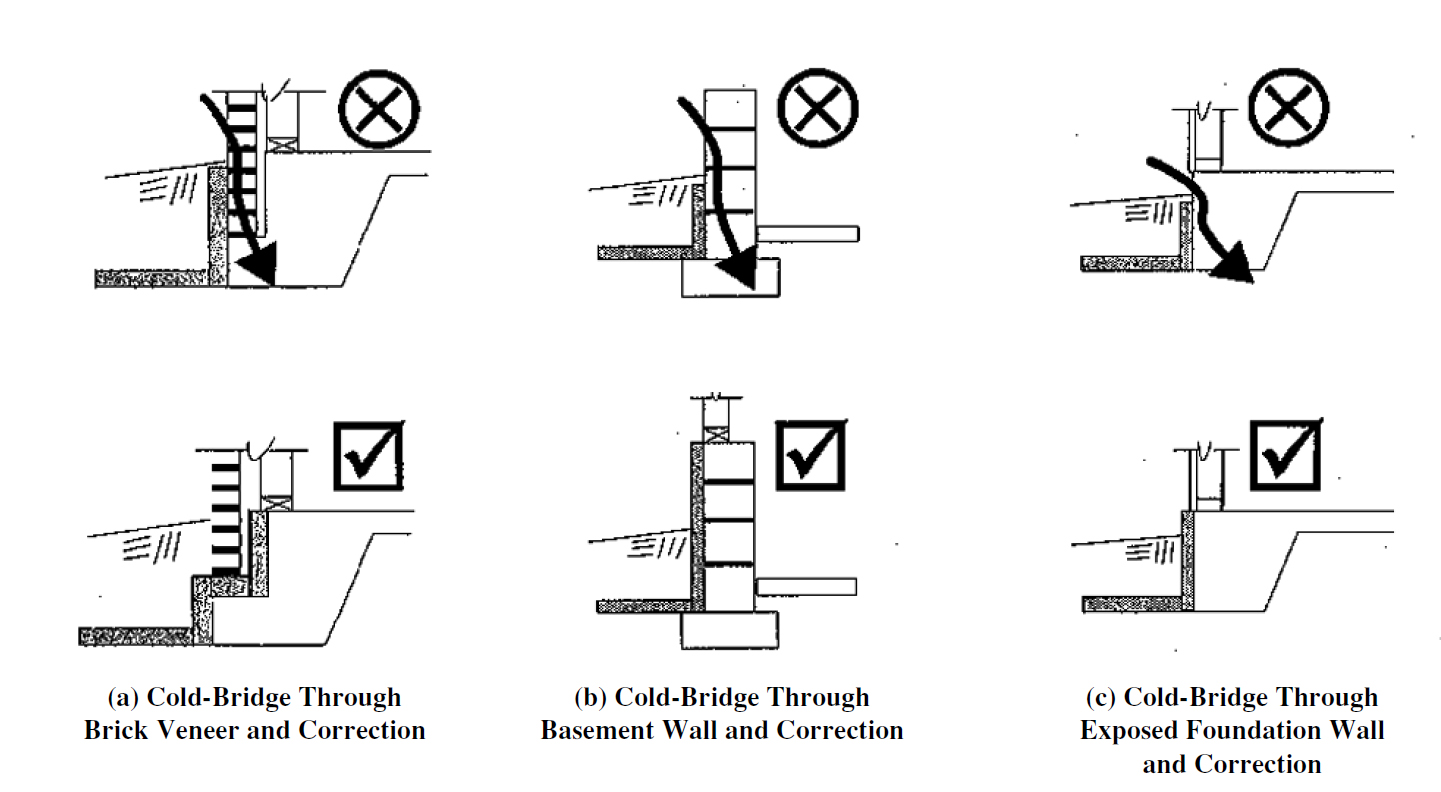 (a) Cold-Bridge Through Brick Veneer and Correction

(b) Cold-Bridge Through Basement Wall and Correction

(c) Cold-Bridge Through Exposed Foundation Wall and Correction