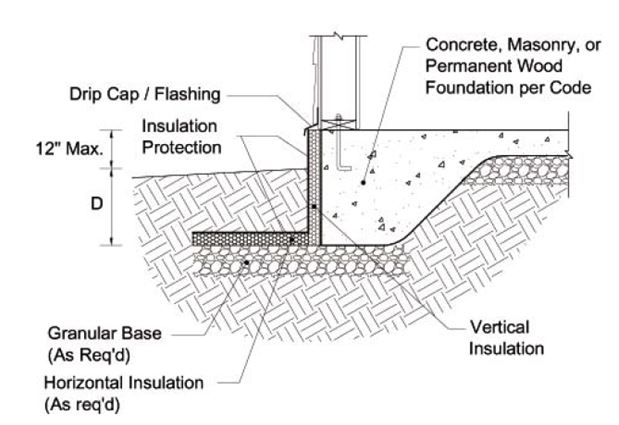 Concrete, Masonry, or Permanent Wood Foundation per Code

Drip Cap / Flashing

Insulation Protection

12" Max.

D

Granular Base (As Req'd)

Horizontal Insulation (As req'd)

Vertical Insulation