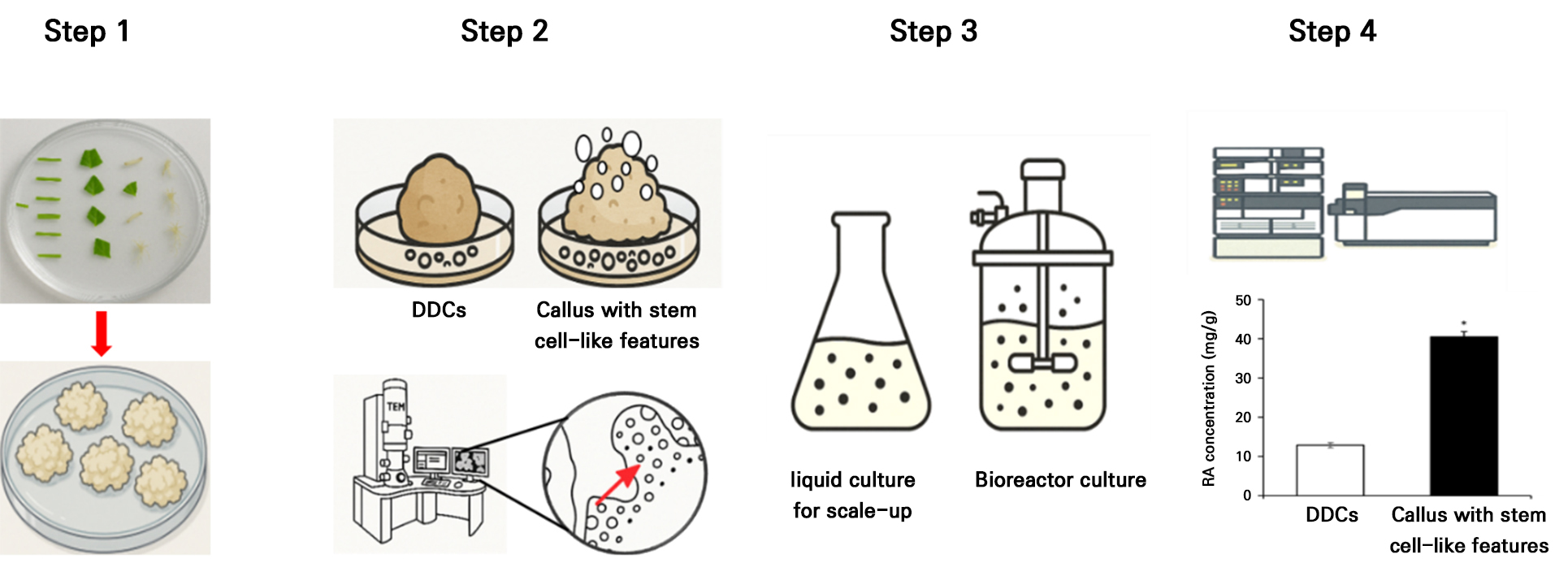 Step 1

Step 2

DDCs

Callus with stem cell-like features

TEM

Step 3

liquid culture for scale-up

Bioreactor culture

Step 4

RA concentration (mg/g)

50
40
30
20
10
0

*

DDCs

Callus with stem cell-like features