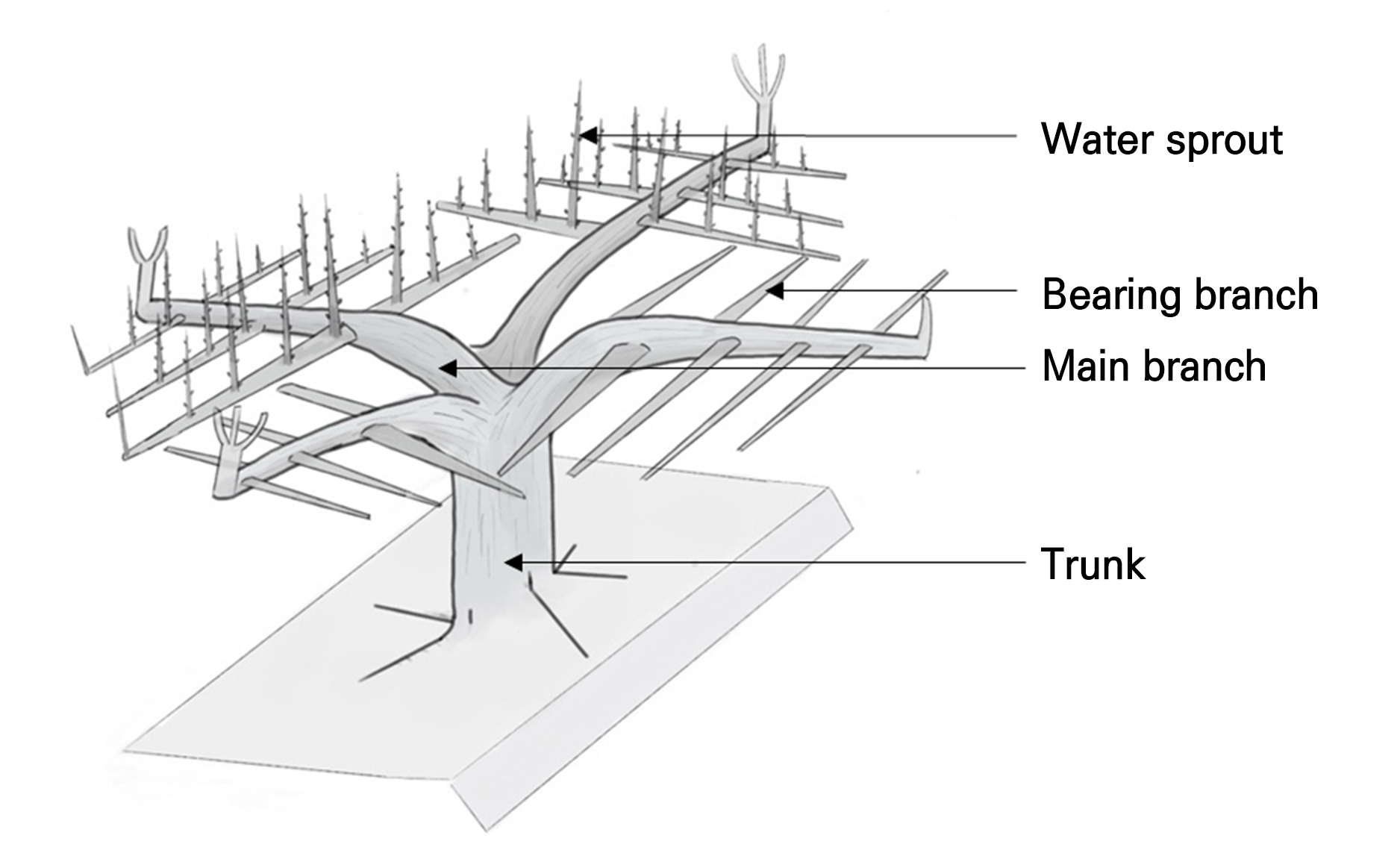 Water sprout

Bearing branch

Main branch

Trunk