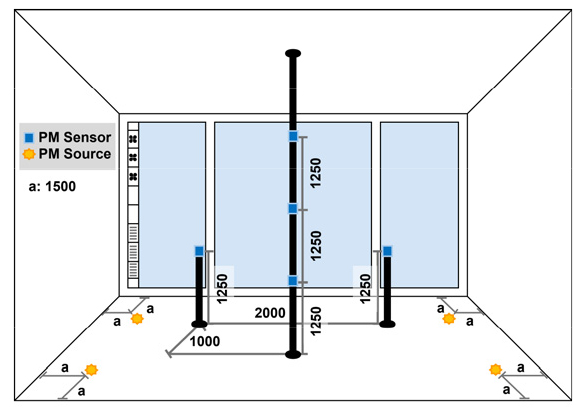 PM Sensor
PM Source

a: 1500

1250
1250
1250
1250
1250
2000
1000

a
a
a
a
a
a
a
a