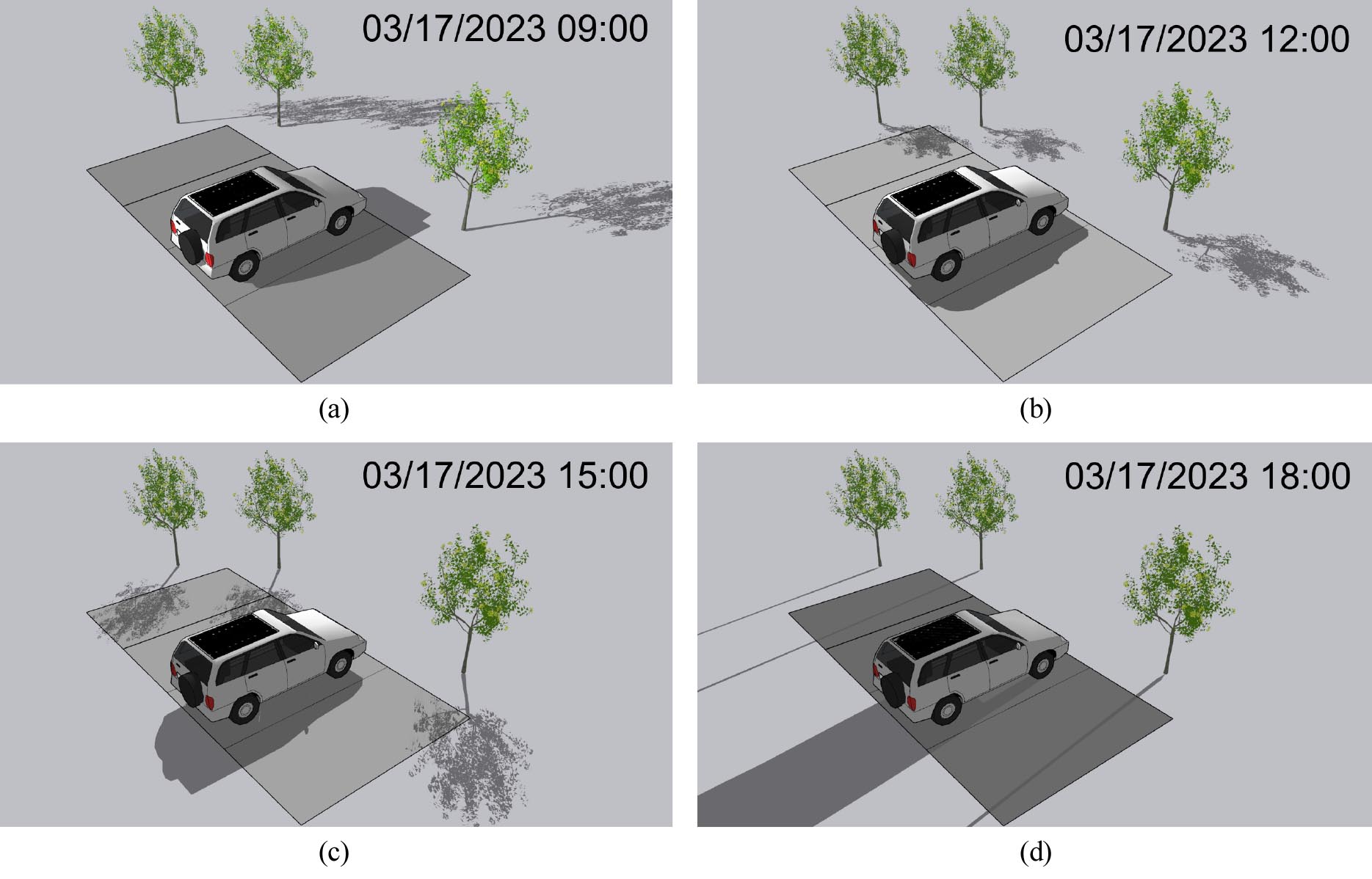 03/17/2023 09:00

(a)

03/17/2023 12:00

(b)

03/17/2023 15:00

(c)

03/17/2023 18:00

(d)