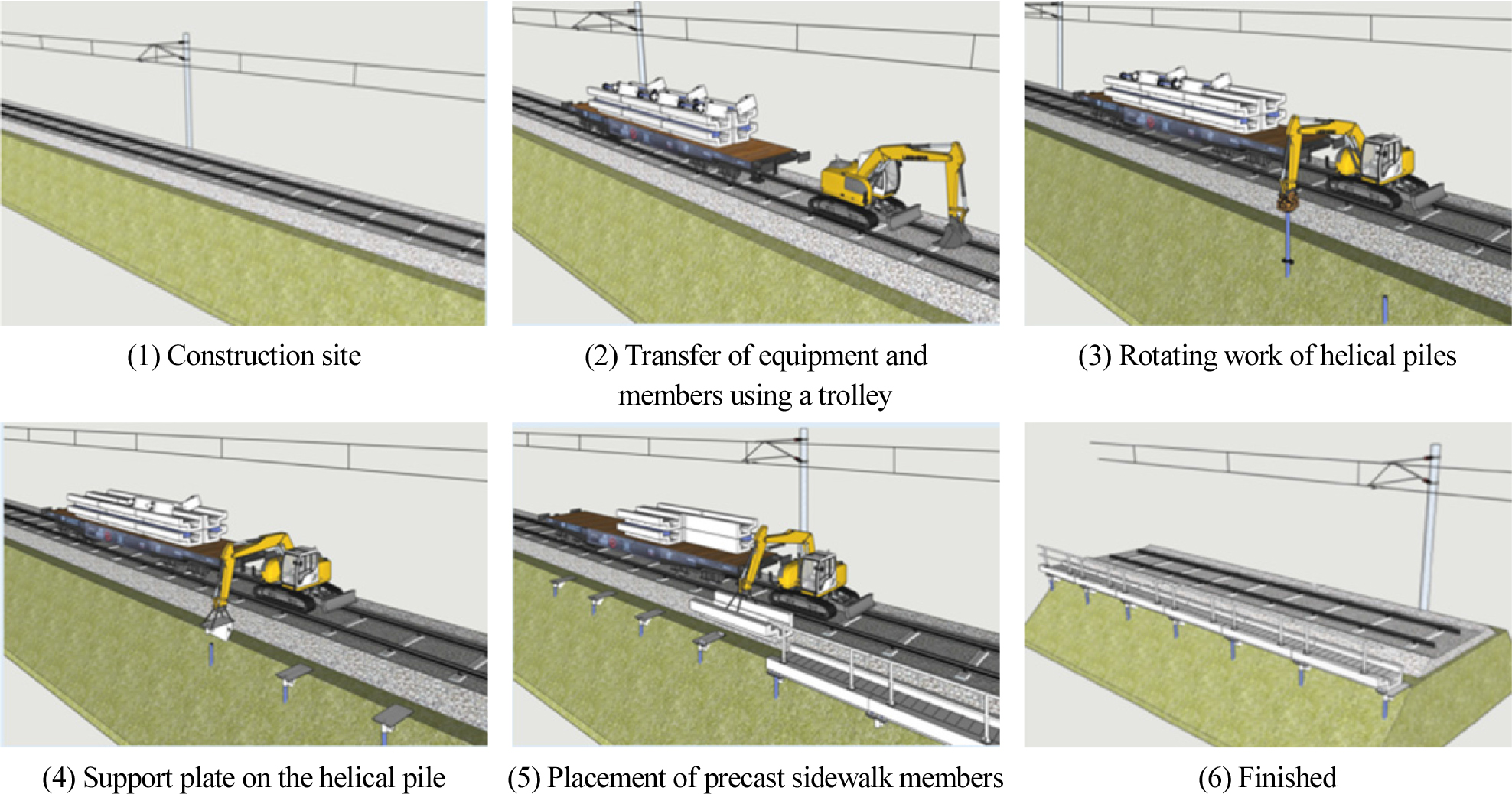 (1) Construction site

(2) Transfer of equipment and members using a trolley

(3) Rotating work of helical piles

(4) Support plate on the helical pile

(5) Placement of precast sidewalk members

(6) Finished