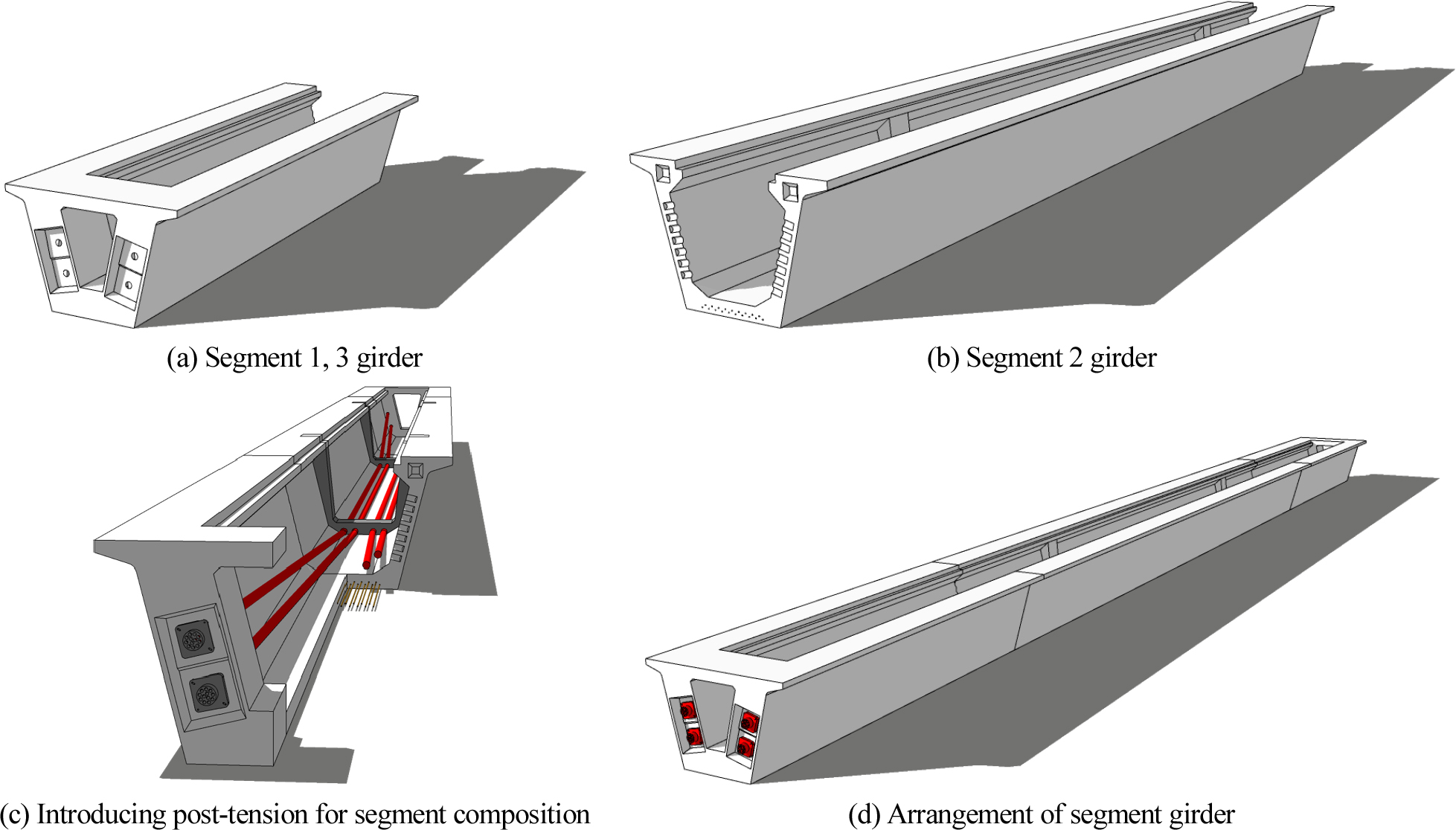 (a) Segment 1, 3 girder

(b) Segment 2 girder

(c) Introducing post-tension for segment composition

(d) Arrangement of segment girder