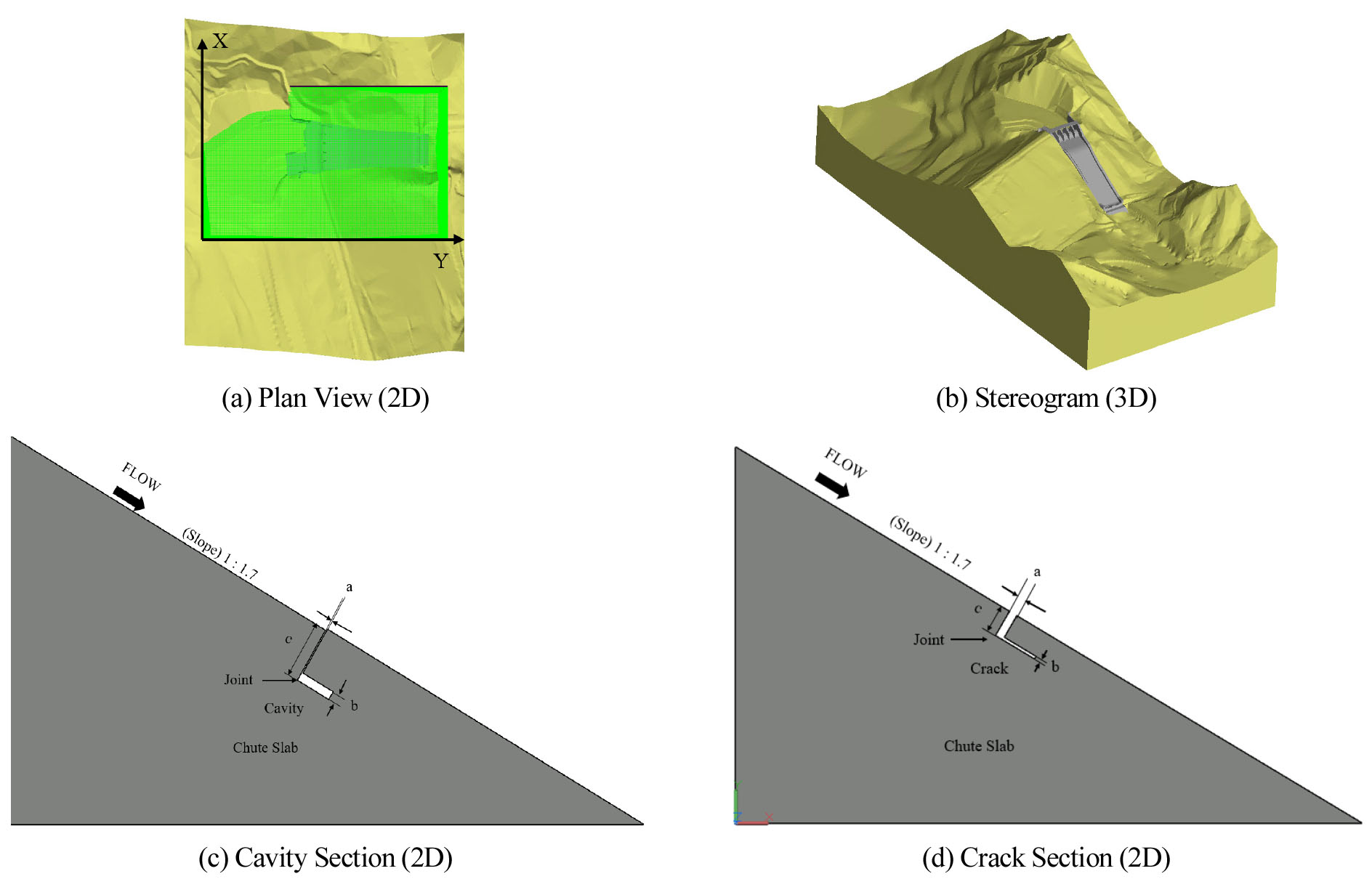 X

Y

(a) Plan View (2D)

(b) Stereogram (3D)

FLOW

(Slope) 1 : 1.7

a

c

Joint

Cavity

b

Chute Slab

(c) Cavity Section (2D)

FLOW

(Slope) 1 : 1.7

a

c

Joint

Crack

b

Chute Slab

(d) Crack Section (2D)