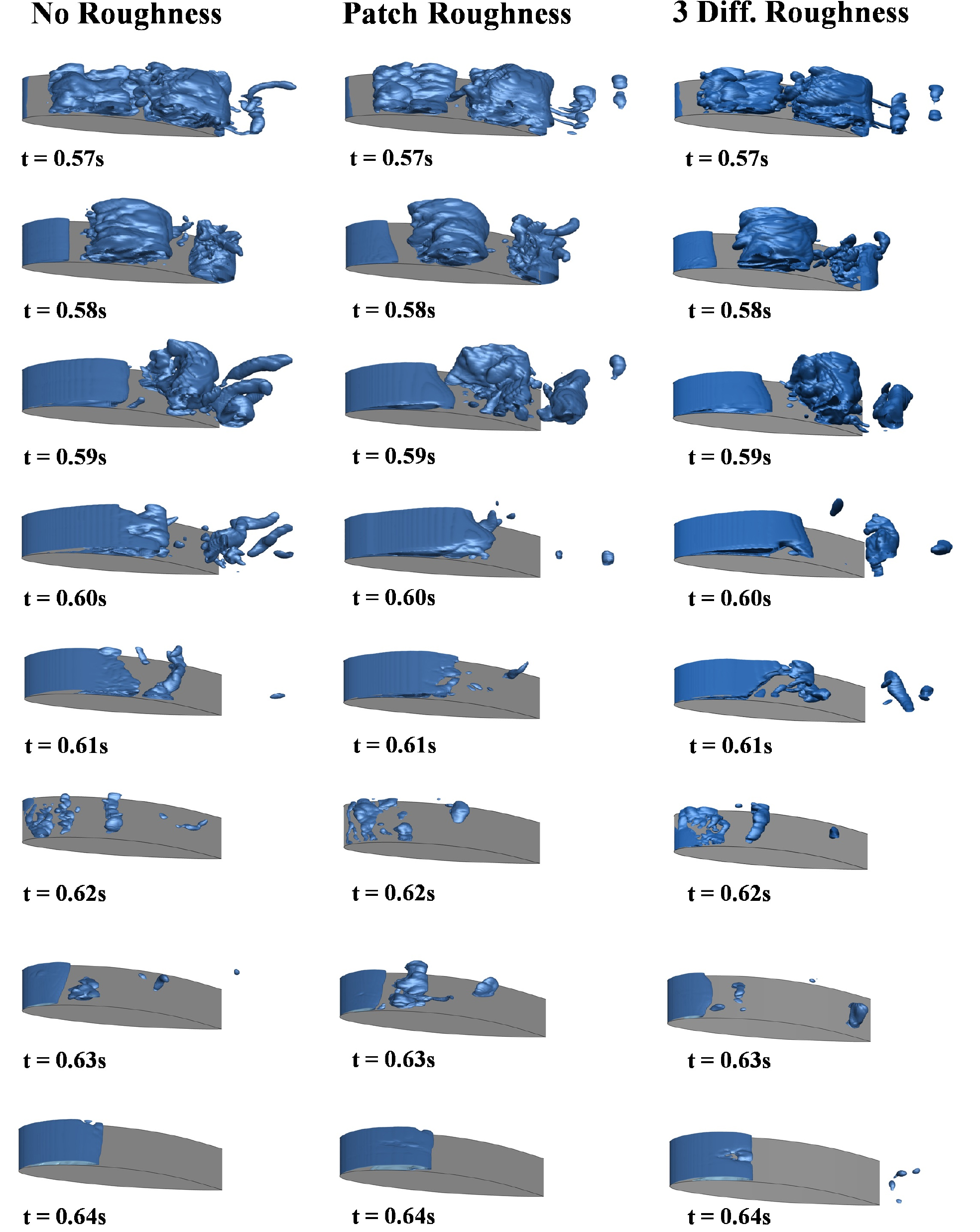 No Roughness

t = 0.57s

t = 0.58s

t = 0.59s

t = 0.60s

t = 0.61s

t = 0.62s

t = 0.63s

t = 0.64s

Patch Roughness

t = 0.57s

t = 0.58s

t = 0.59s

t = 0.60s

t = 0.61s

t = 0.62s

t = 0.63s

t = 0.64s

3 Diff. Roughness

t = 0.57s

t = 0.58s

t = 0.59s

t = 0.60s

t = 0.61s

t = 0.62s

t = 0.63s

t = 0.64s