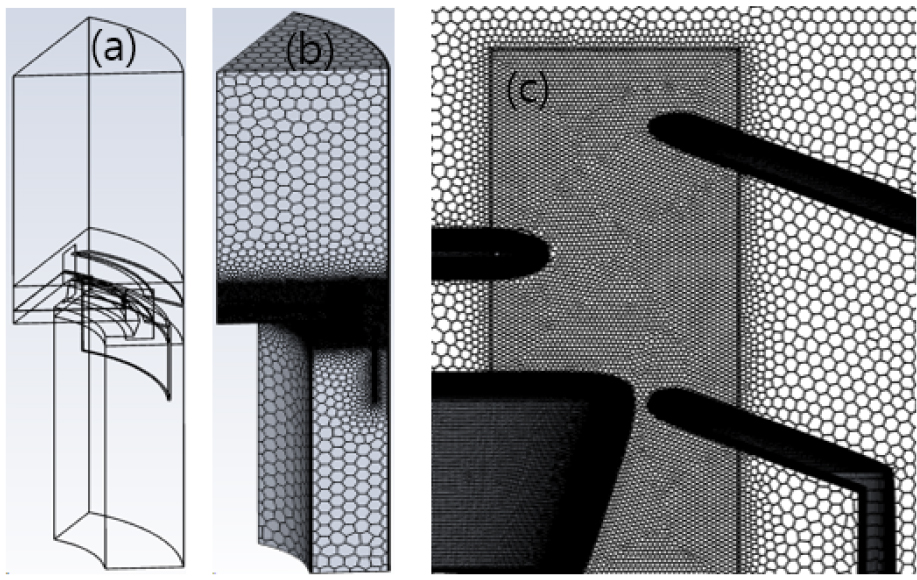 (a)

(b)

(c)