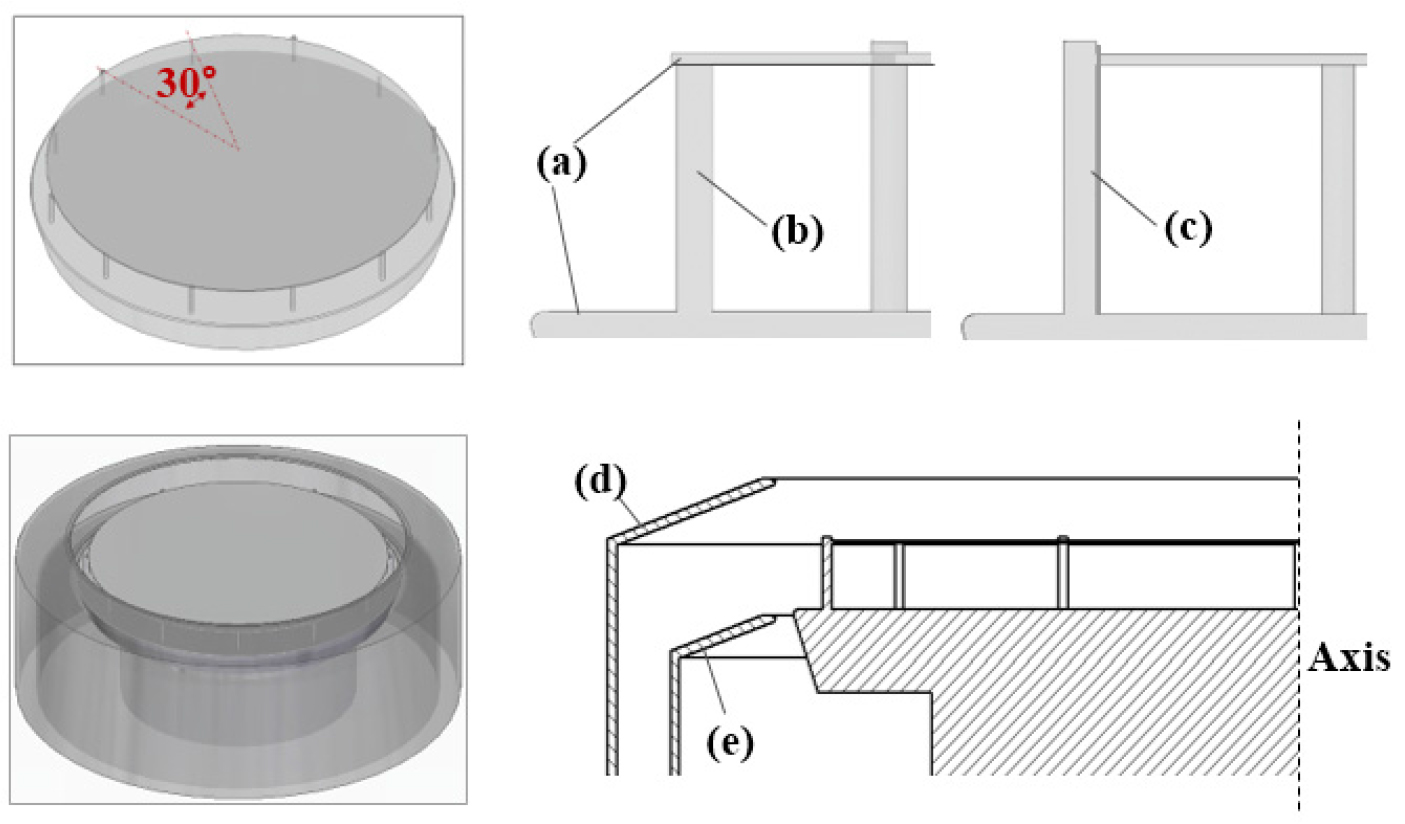 30°

(a)

(b)

(c)

(d)

(e)

Axis