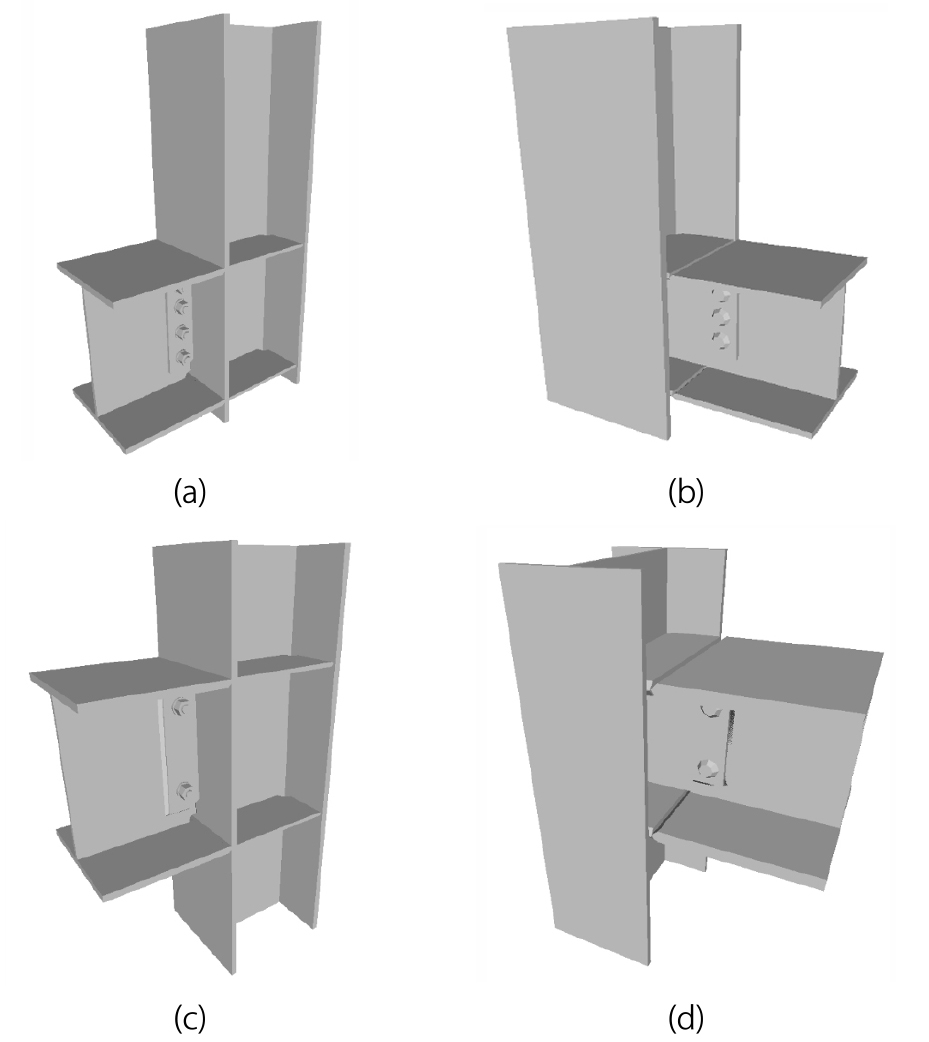 (a)

(b)

(c)

(d)